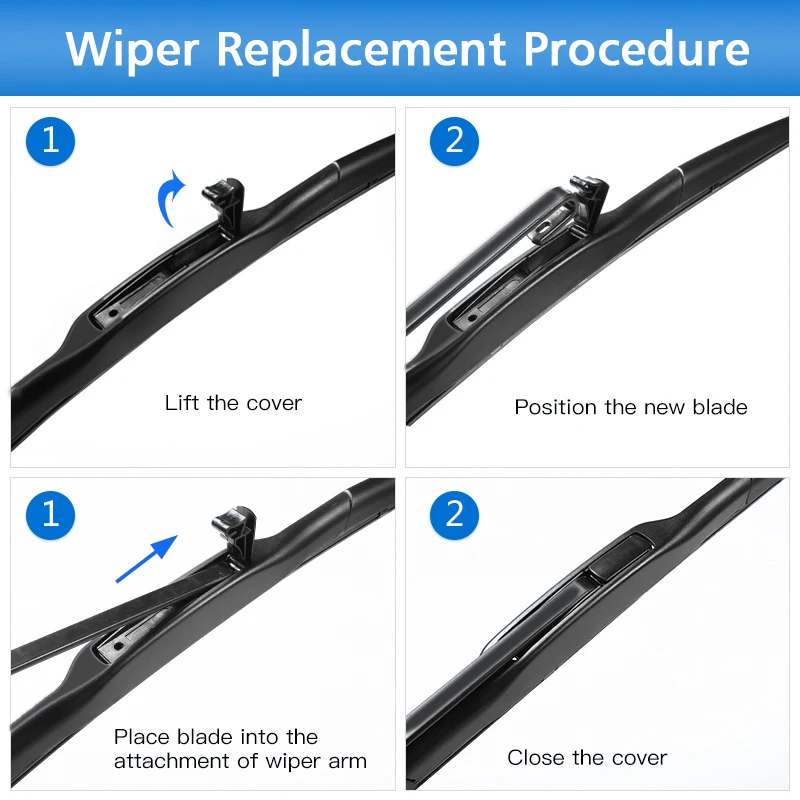 Wiper Replacement Procedure

1

Lift the cover

2

Position the new blade

1

Place blade into the attachment of wiper arm

2

Close the cover