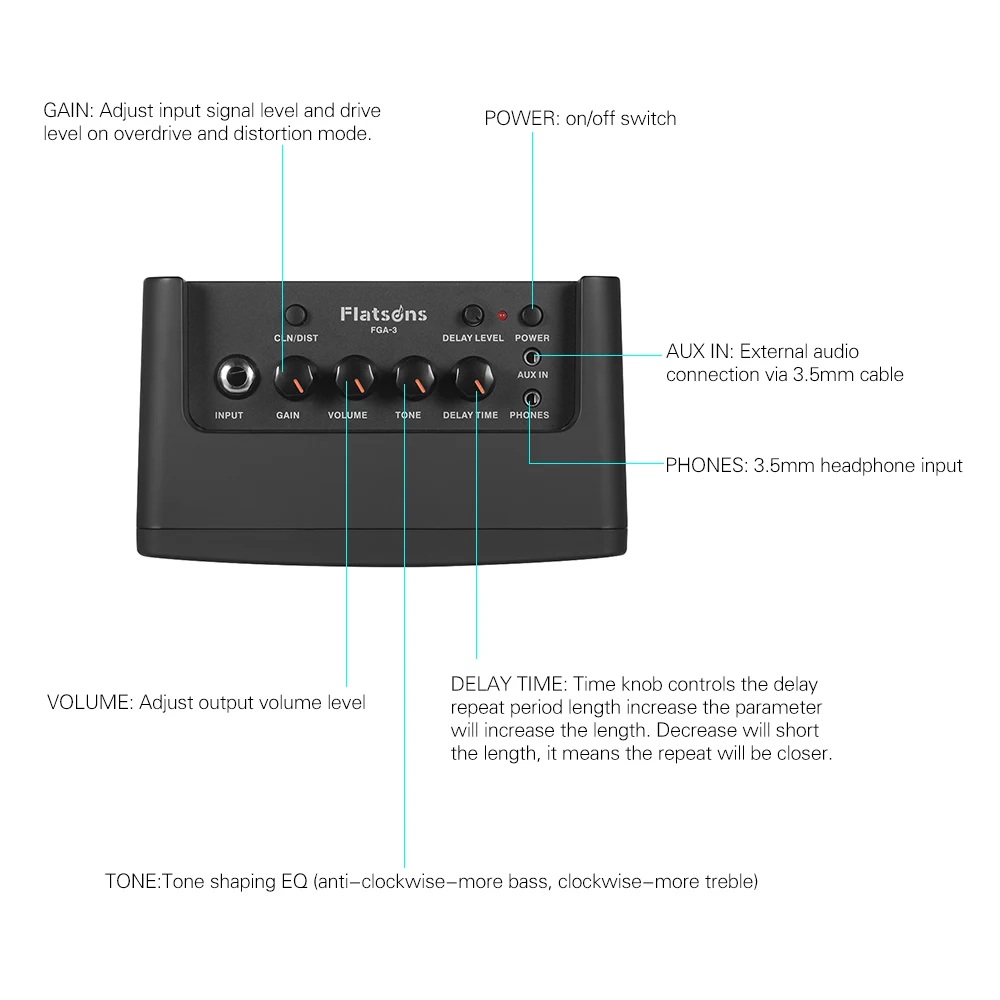 GAIN: Adjust input signal level and drive level on overdrive and distortion mode.

POWER: on/off switch

Flatsons
FGA-3

CLN/DIST

DELAY LEVEL

POWER

AUX IN

INPUT

GAIN

VOLUME

TONE

DELAY TIME

PHONES

AUX IN: External audio connection via 3.5mm cable

PHONES: 3.5mm headphone input

VOLUME: Adjust output volume level

DELAY TIME: Time knob controls the delay repeat period length increase the parameter will increase the length. Decrease will short the length, it means the repeat will be closer.

TONE:Tone shaping EQ (anti–clockwise–more bass, clockwise–more treble)