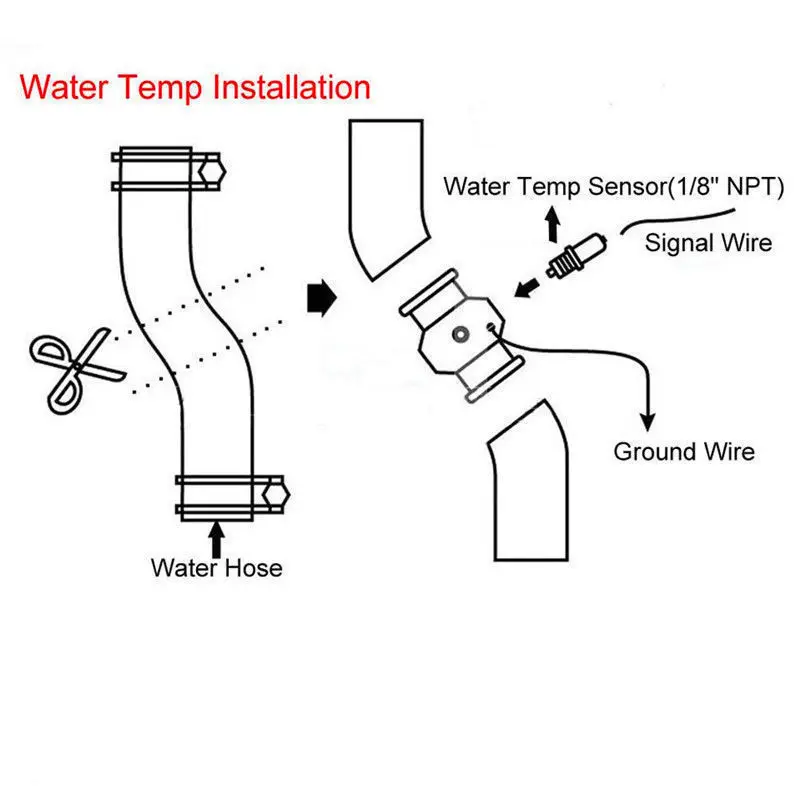 Water Temp Installation

Water Temp Sensor(1/8" NPT)

Signal Wire

Ground Wire

Water Hose