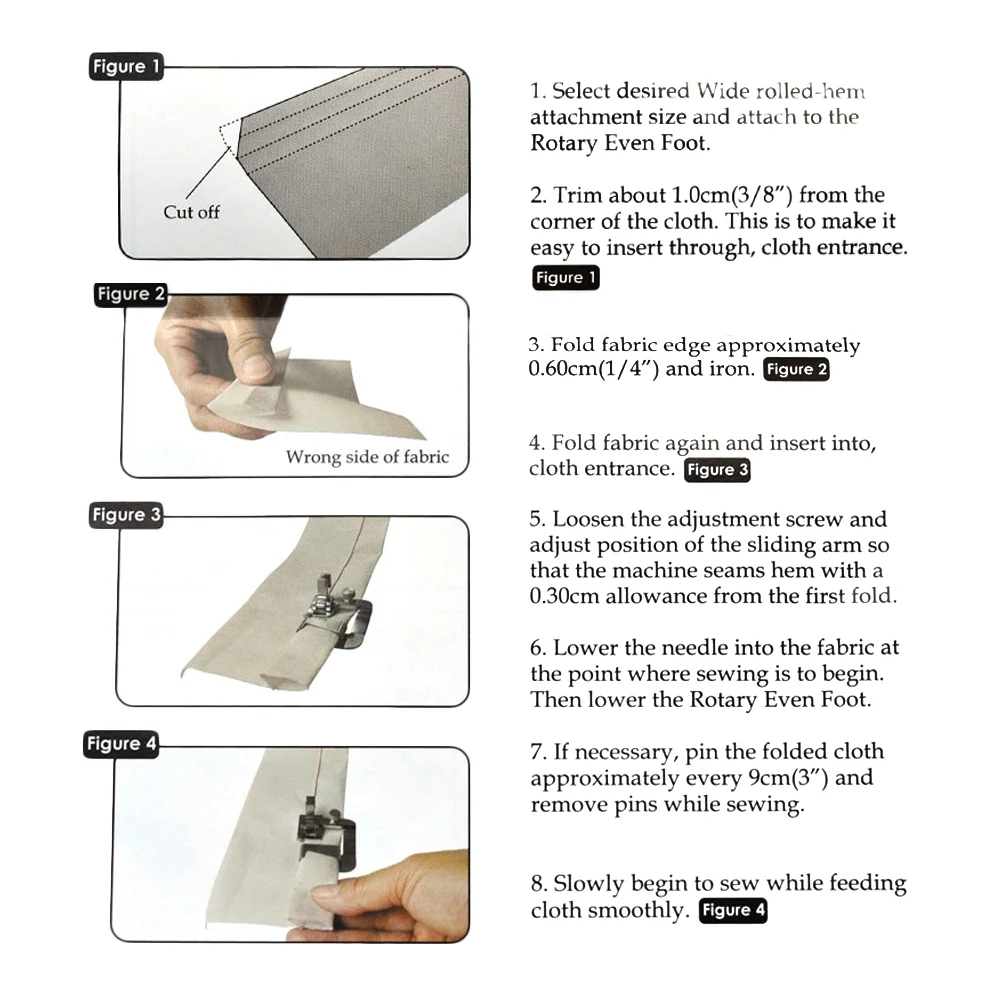 Figure 1

Cut off

Figure 2

Wrong side of fabric

Figure 3

Figure 4

1. Select desired Wide rolled-hem attachment size and attach to the Rotary Even Foot.

2. Trim about 1.0cm(3/8") from the corner of the cloth. This is to make it easy to insert through, cloth entrance. Figure 1

3. Fold fabric edge approximately 0.60cm(1/4") and iron. Figure 2

4. Fold fabric again and insert into, cloth entrance. Figure 3

5. Loosen the adjustment screw and adjust position of the sliding arm so that the machine seams hem with a 0.30cm allowance from the first fold.

6. Lower the needle into the fabric at the point where sewing is to begin. Then lower the Rotary Even Foot.

7. If necessary, pin the folded cloth approximately every 9cm(3") and remove pins while sewing.

8. Slowly begin to sew while feeding cloth smoothly. Figure 4