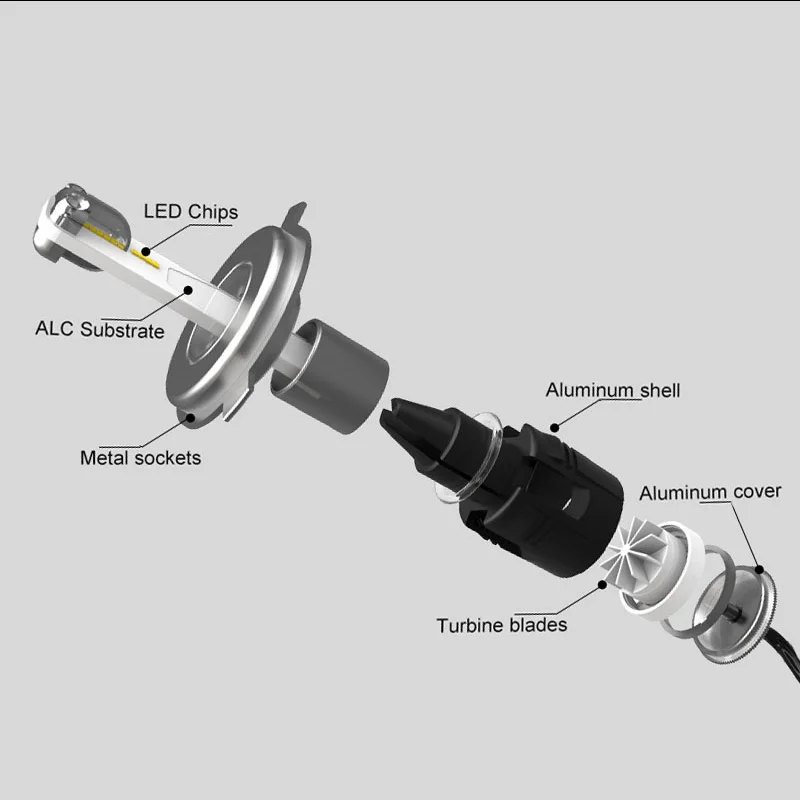 LED Chips

ALC Substrate

Metal sockets

Aluminum shell

Aluminum cover

Turbine blades