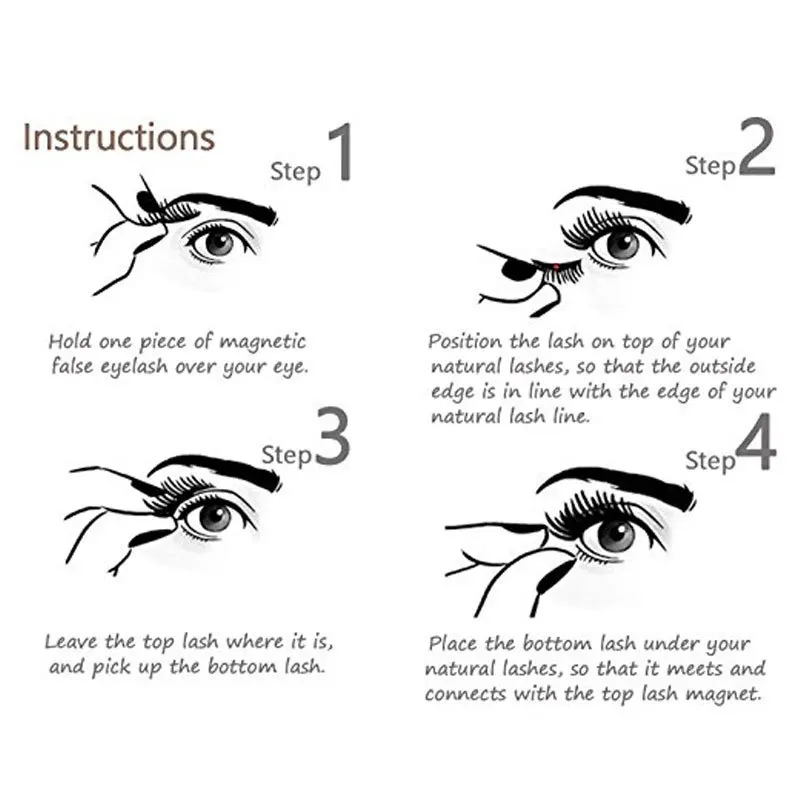 Instructions

Step 1

Hold one piece of magnetic false eyelash over your eye.

Step 2

Position the lash on top of your natural lashes, so that the outside edge is in line with the edge of your natural lash line.

Step 3

Leave the top lash where it is, and pick up the bottom lash.

Step 4

Place the bottom lash under your natural lashes, so that it meets and connects with the top lash magnet.