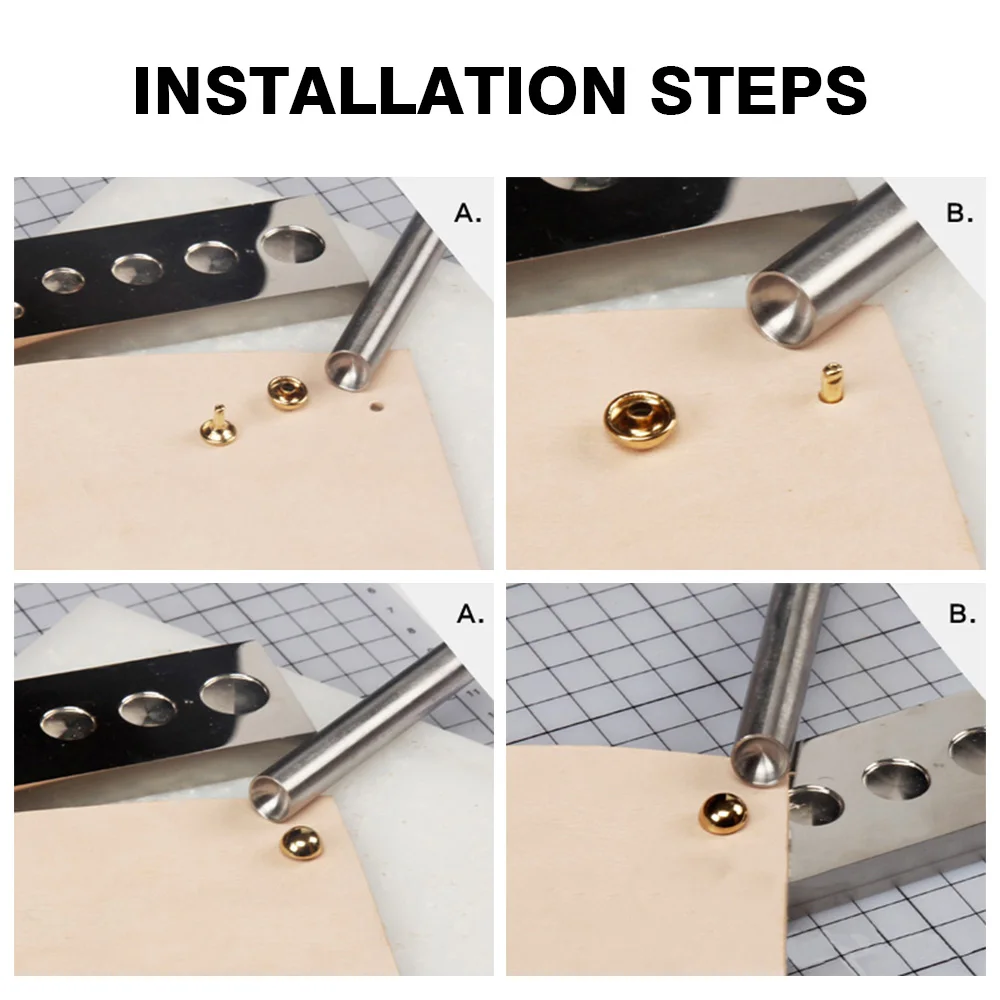 INSTALLATION STEPS

A.

B.

A.

B.