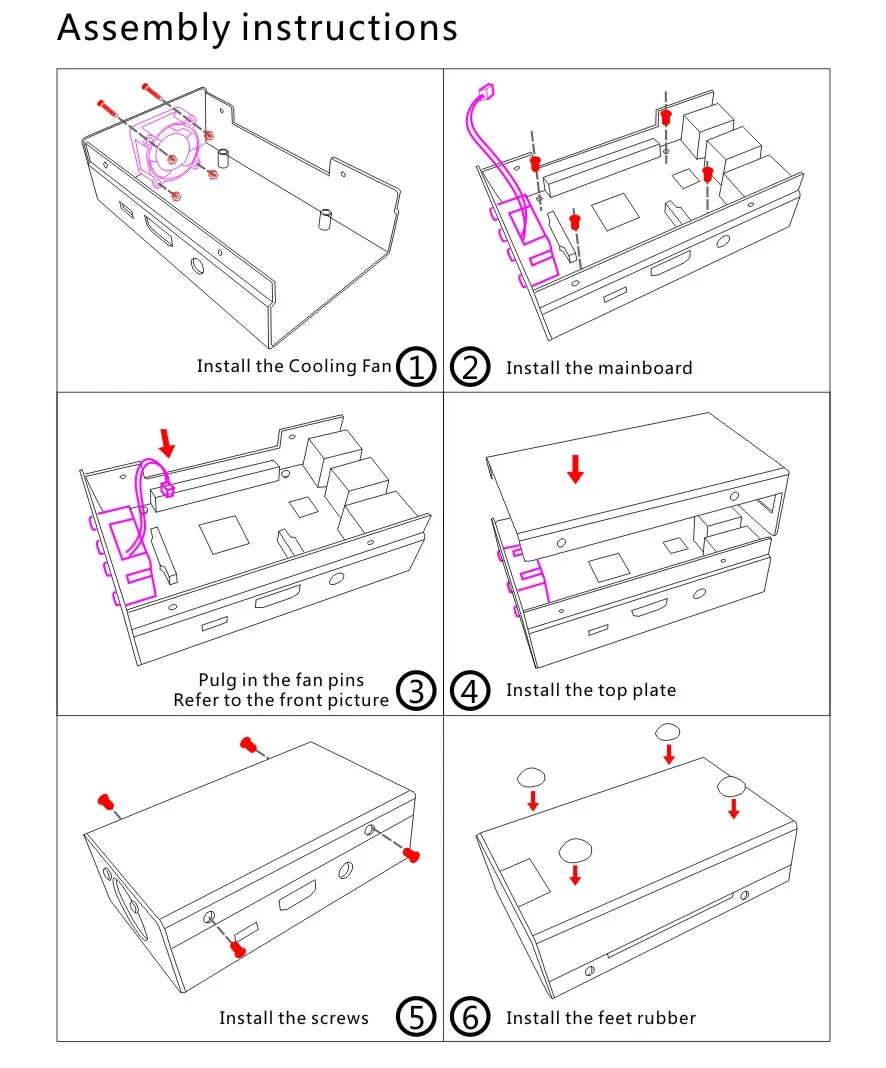 Assembly instructions

Install the Cooling Fan ①

② Install the mainboard

Pulg in the fan pins
Refer to the front picture ③

④ Install the top plate

Install the screws ⑤

⑥ Install the feet rubber