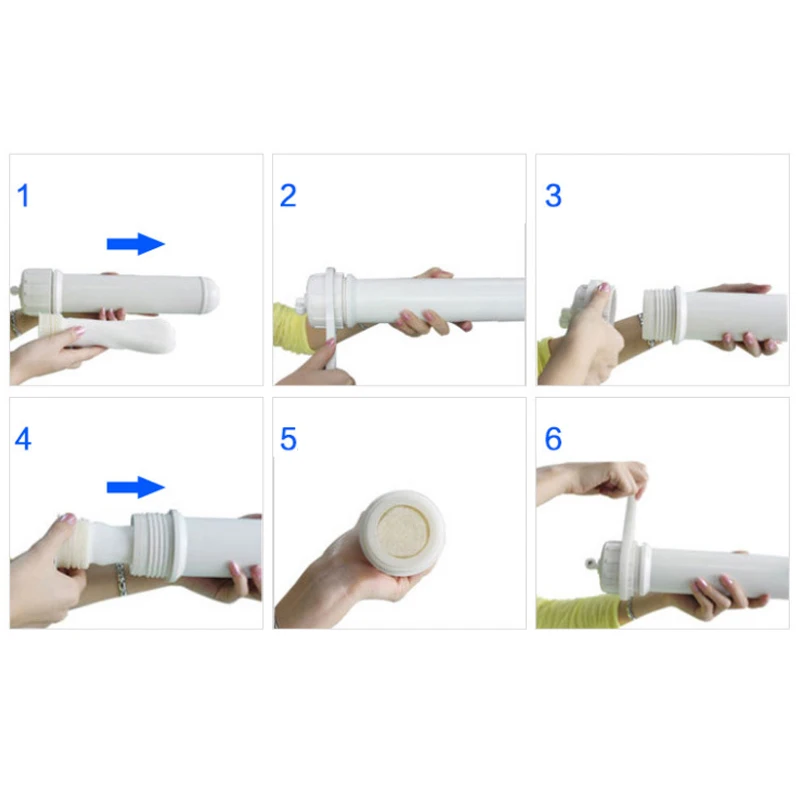 1

2

3

4

5

6