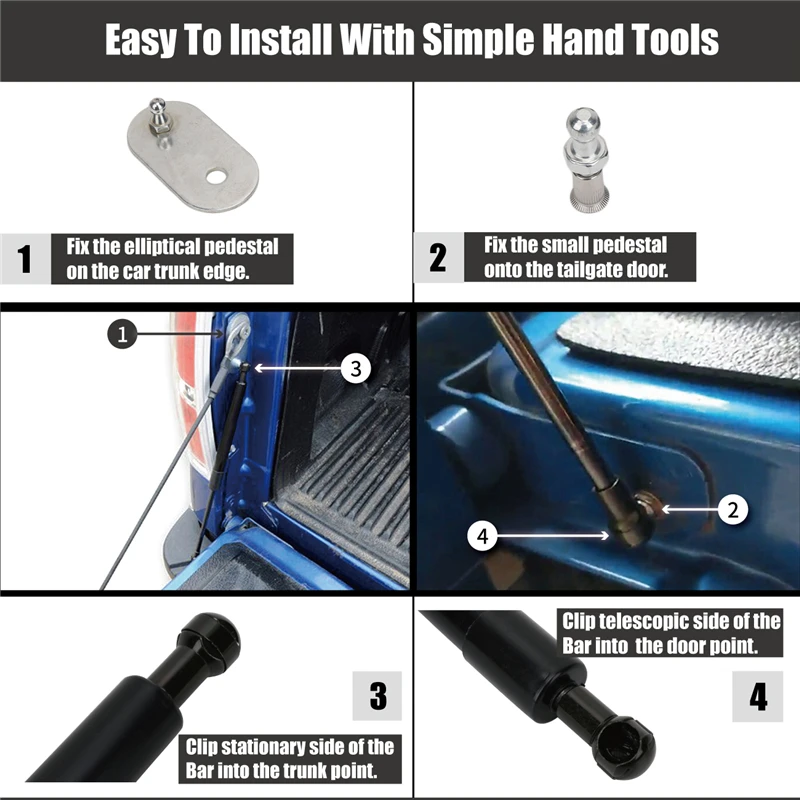 Easy To Install With Simple Hand Tools

1 Fix the elliptical pedestal on the car trunk edge.

2 Fix the small pedestal onto the tailgate door.

1

3

2

4

3 Clip stationary side of the Bar into the trunk point.

Clip telescopic side of the Bar into the door point.

4