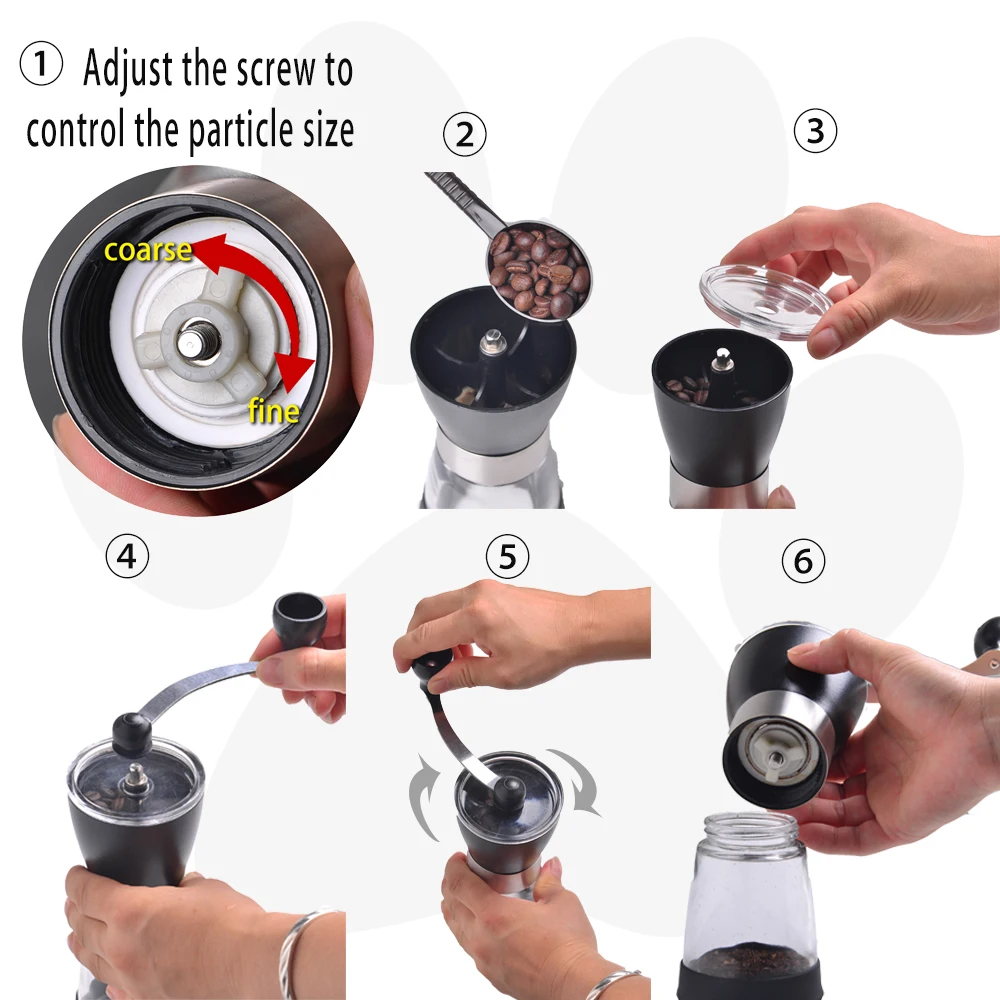 ① Adjust the screw to control the particle size

coarse

fine

②

③

④

⑤

⑥