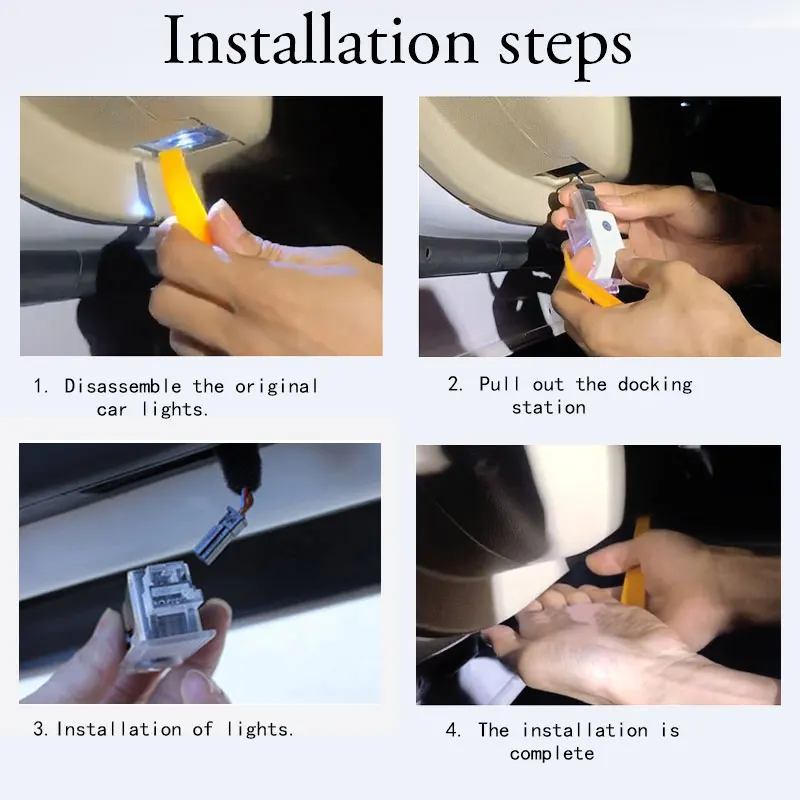 Installation steps

1. Disassemble the original car lights.

2. Pull out the docking station

3. Installation of lights.

4. The installation is complete