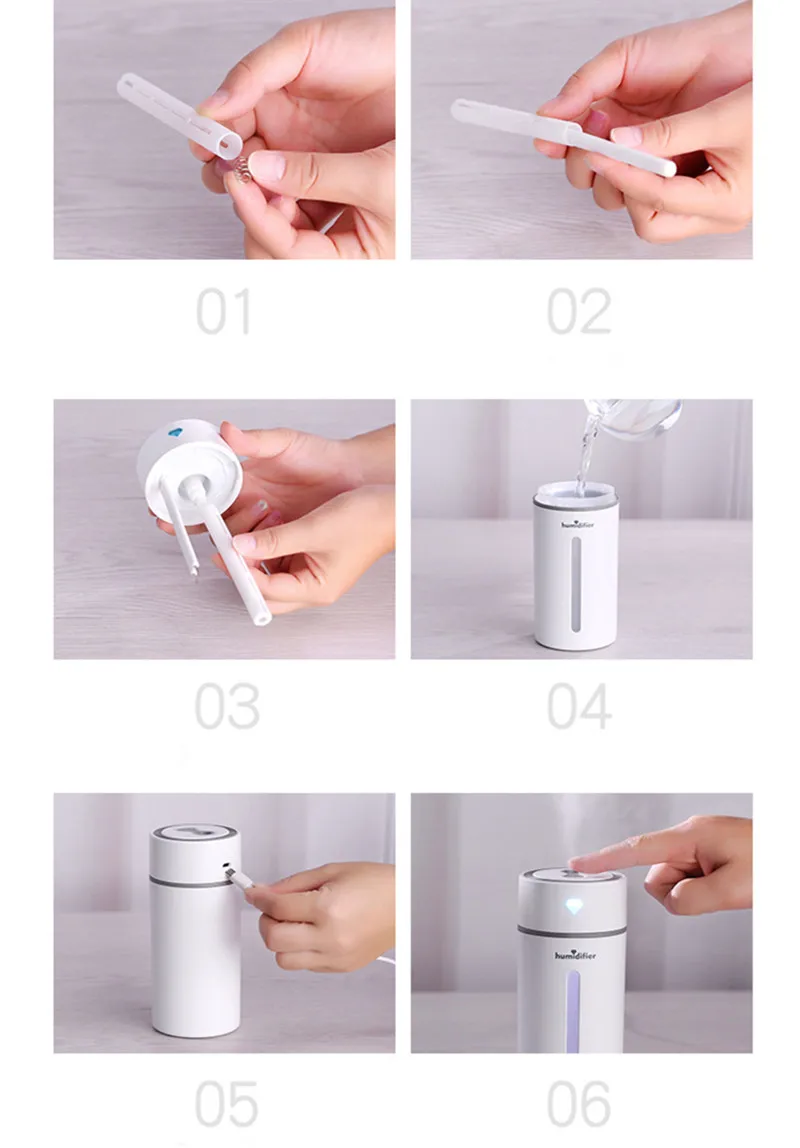 01

02

03

humidifier

04

05

humidifier

06