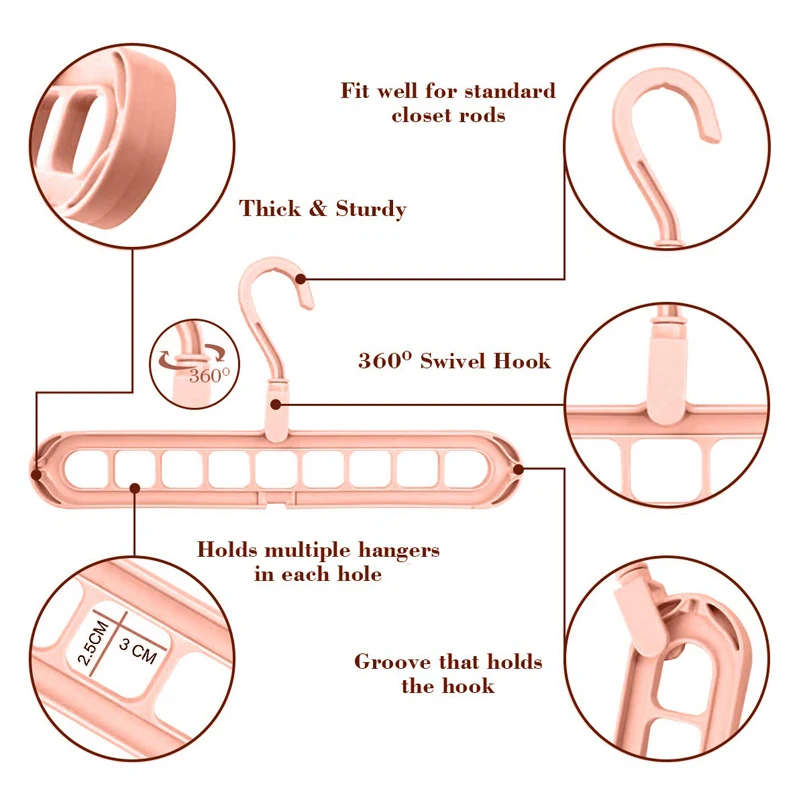 Fit well for standard closet rods

Thick & Sturdy

360°

360° Swivel Hook

Holds multiple hangers in each hole

2.5CM

3 CM

Groove that holds the hook