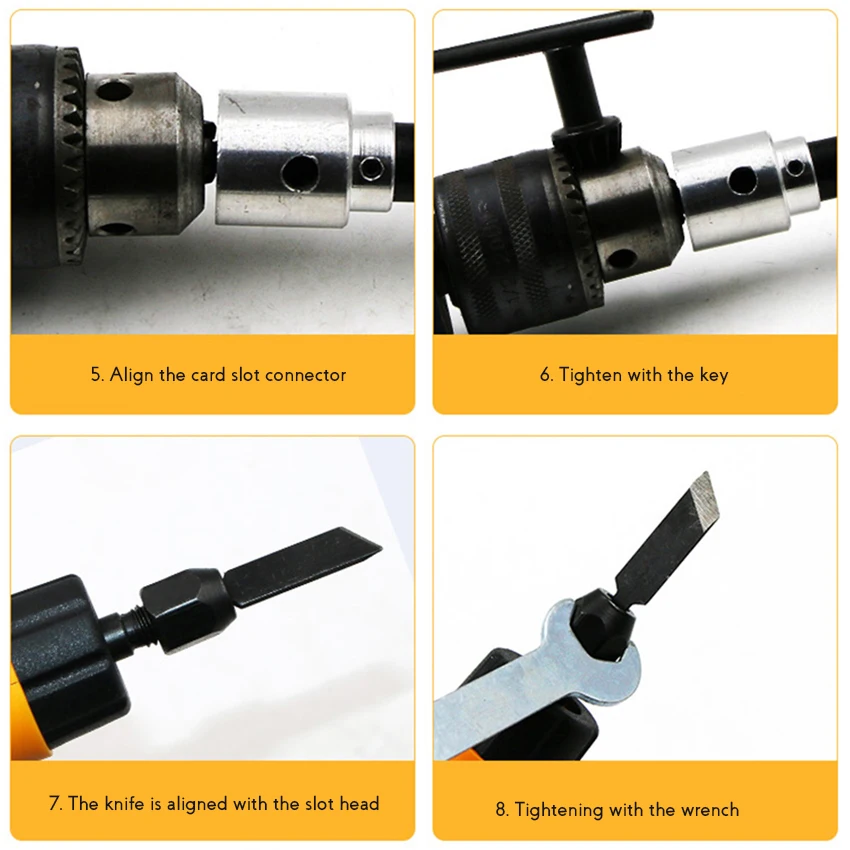 5. Align the card slot connector

6. Tighten with the key

7. The knife is aligned with the slot head

8. Tightening with the wrench