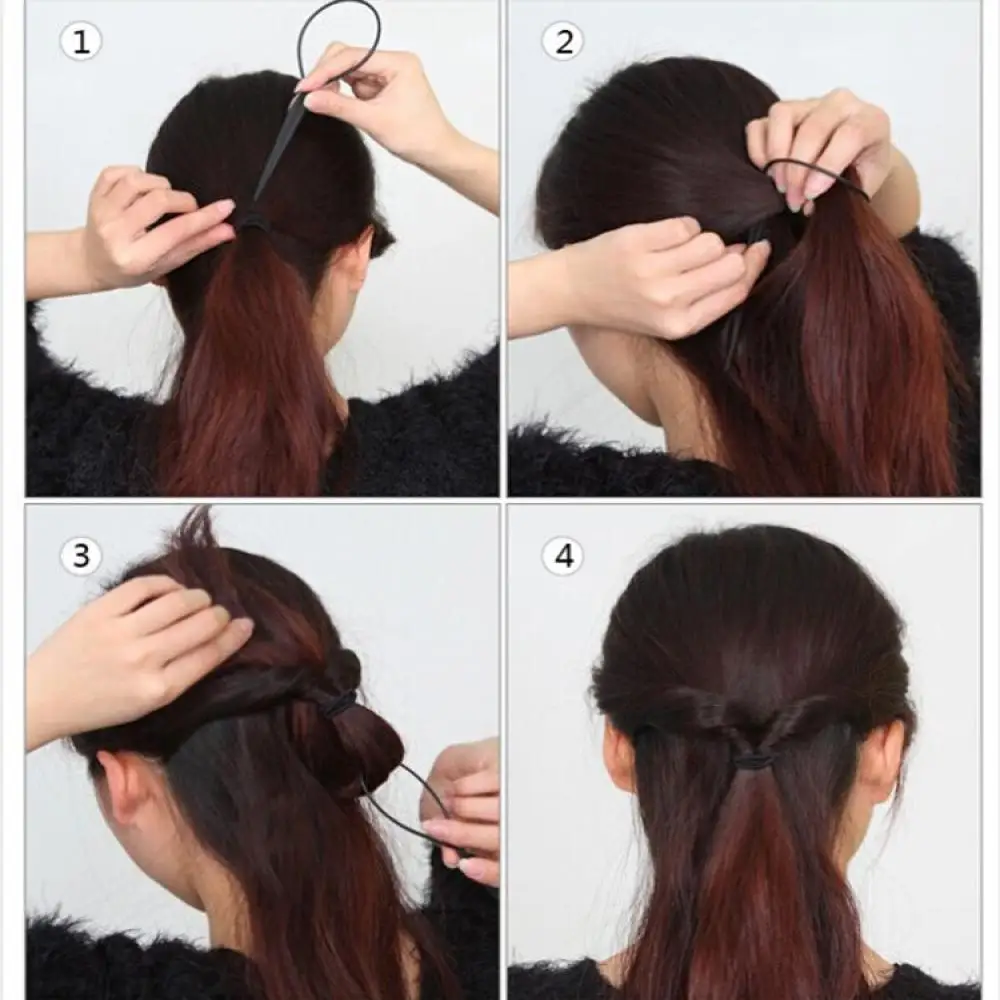 1
2
3
4