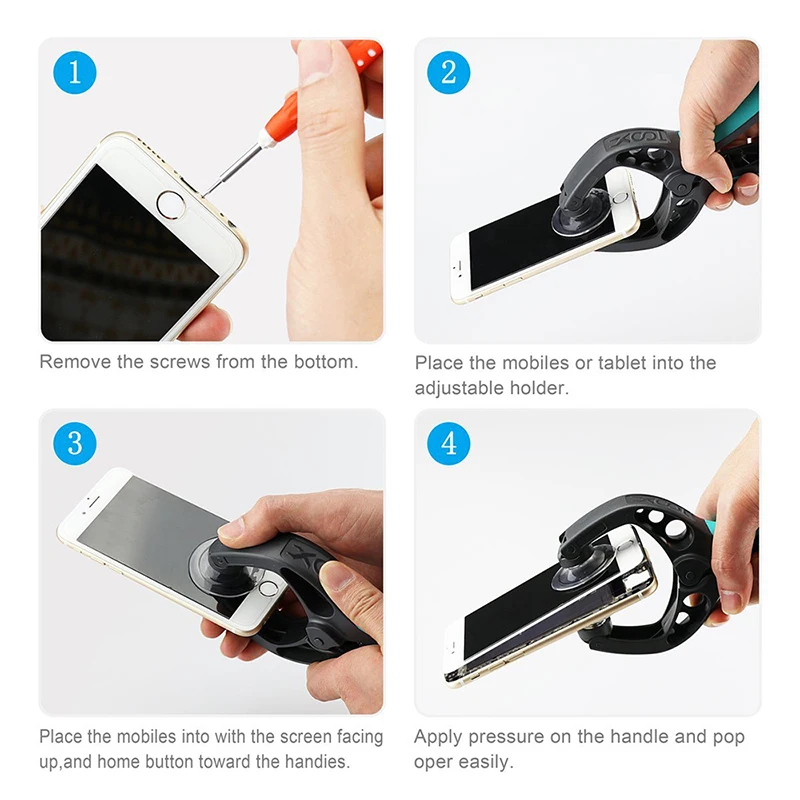 1

Remove the screws from the bottom.

2

Place the mobiles or tablet into the adjustable holder.

3

Place the mobiles into with the screen facing up,and home button toward the handies.

4

Apply pressure on the handle and pop oper easily.