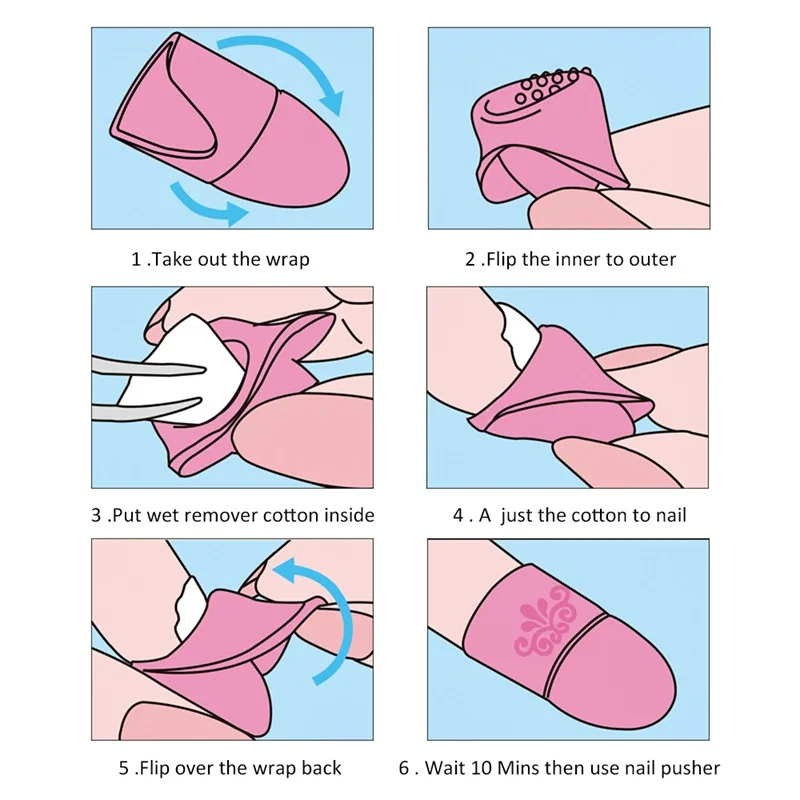 1 .Take out the wrap

2 .Flip the inner to outer

3 .Put wet remover cotton inside

4 . A  just the cotton to nail

5 .Flip over the wrap back

6 . Wait 10 Mins then use nail pusher