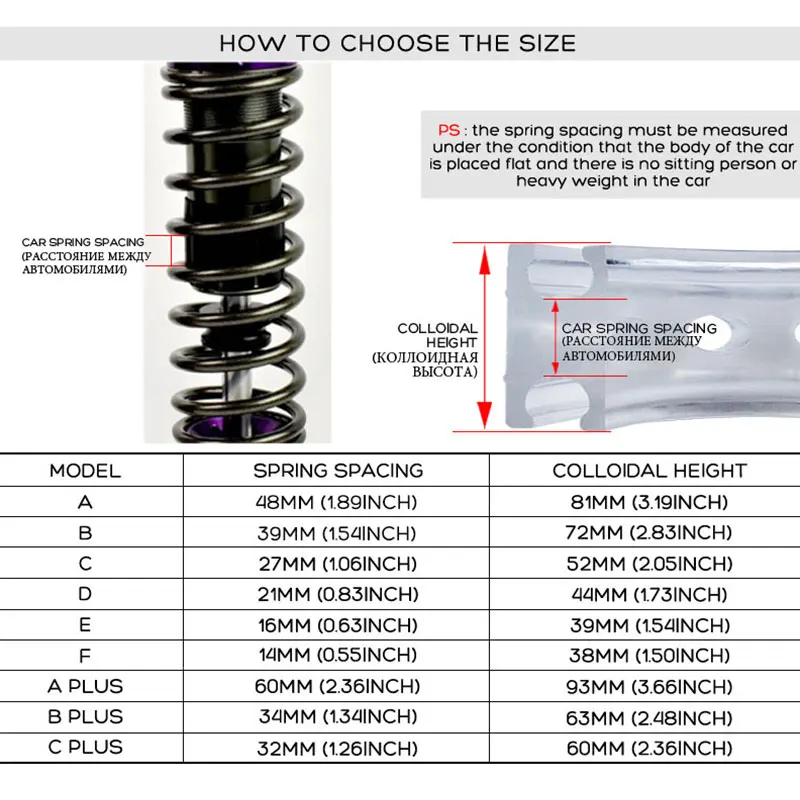 HOW TO CHOOSE THE SIZE

PS : the spring spacing must be measured under the condition that the body of the car is placed flat and there is no sitting person or heavy weight in the car

CAR SPRING SPACING
(РАССТОЯНИЕ МЕЖДУ АВТОМОБИЛЯМИ)

COLLOIDAL HEIGHT
(КОЛЛОИДНАЯ ВЫСОТА)

CAR SPRING SPACING
(РАССТОЯНИЕ МЕЖДУ АВТОМОБИЛЯМИ)

| MODEL | SPRING SPACING | COLLOIDAL HEIGHT |
|---|---|---|
| A | 48MM (1.89INCH) | 81MM (3.19INCH) |
| B | 39MM (1.54INCH) | 72MM (2.83INCH) |
| C | 27MM (1.06INCH) | 52MM (2.05INCH) |
| D | 21MM (0.83INCH) | 44MM (1.73INCH) |
| E | 16MM (0.63INCH) | 39MM (1.54INCH) |
| F | 14MM (0.55INCH) | 38MM (1.50INCH) |
| A PLUS | 60MM (2.36INCH) | 93MM (3.66INCH) |
| B PLUS | 34MM (1.34INCH) | 63MM (2.48INCH) |
| C PLUS | 32MM (1.26INCH) | 60MM (2.36INCH) |