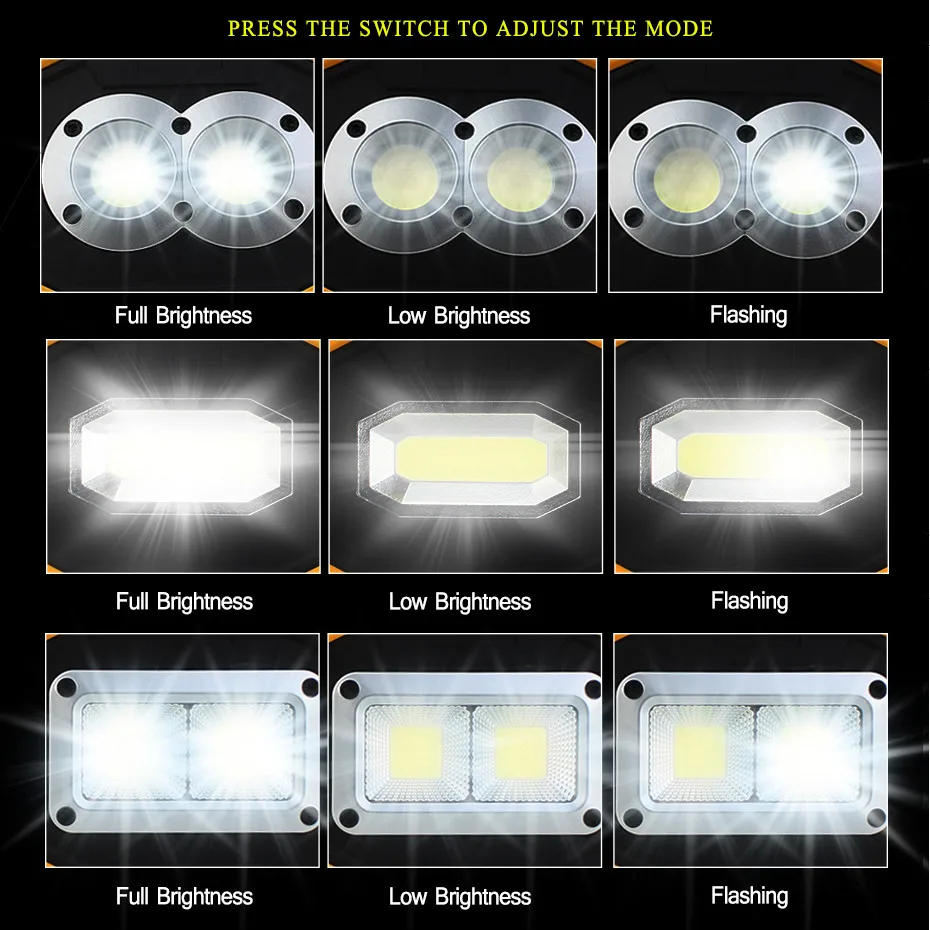 PRESS THE SWITCH TO ADJUST THE MODE

Full Brightness

Low Brightness

Flashing

Full Brightness

Low Brightness

Flashing

Full Brightness

Low Brightness

Flashing