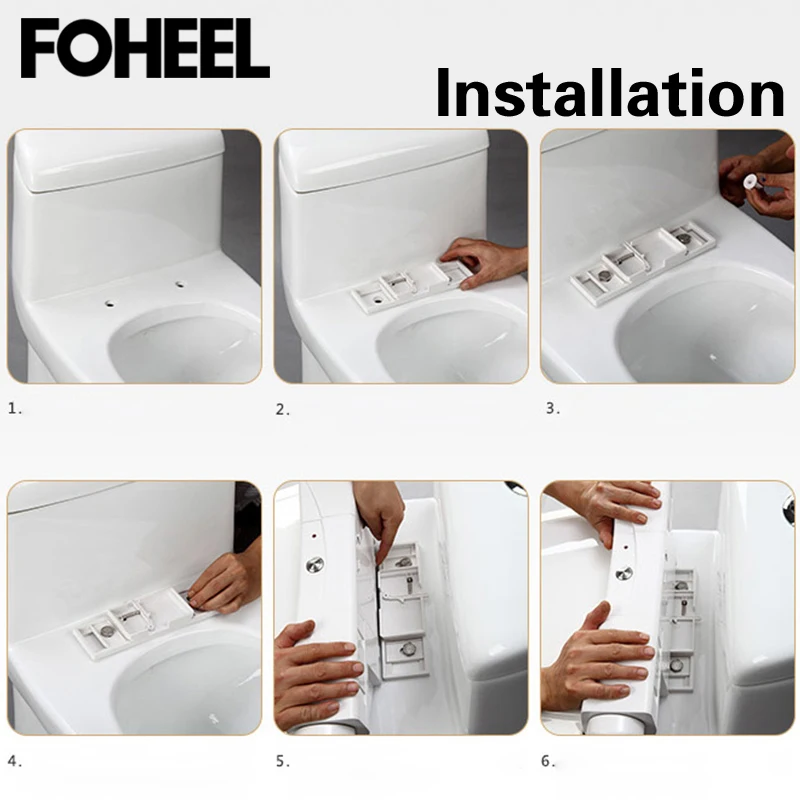 FOHEEL

Installation

1.

2.

3.

4.

5.

6.