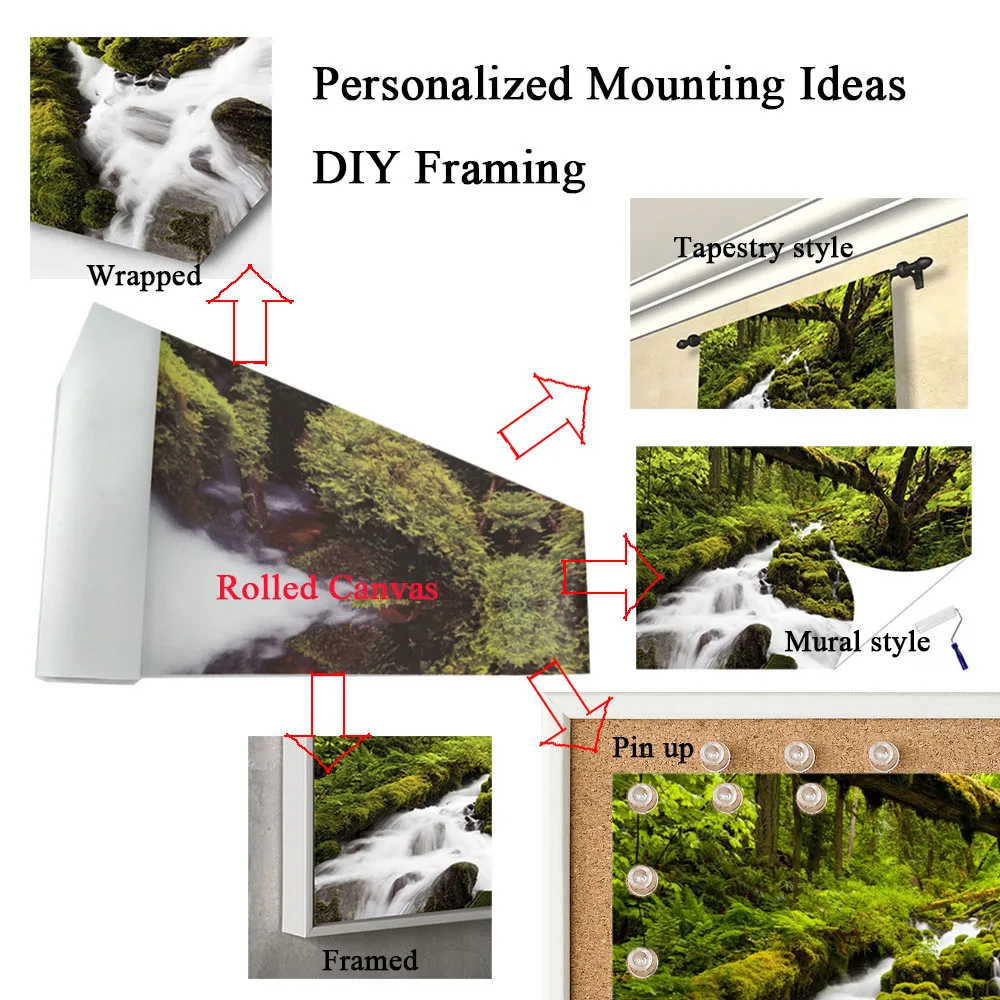 Personalized Mounting Ideas

DIY Framing

Wrapped

Tapestry style

Rolled Canvas

Mural style

Pin up

Framed