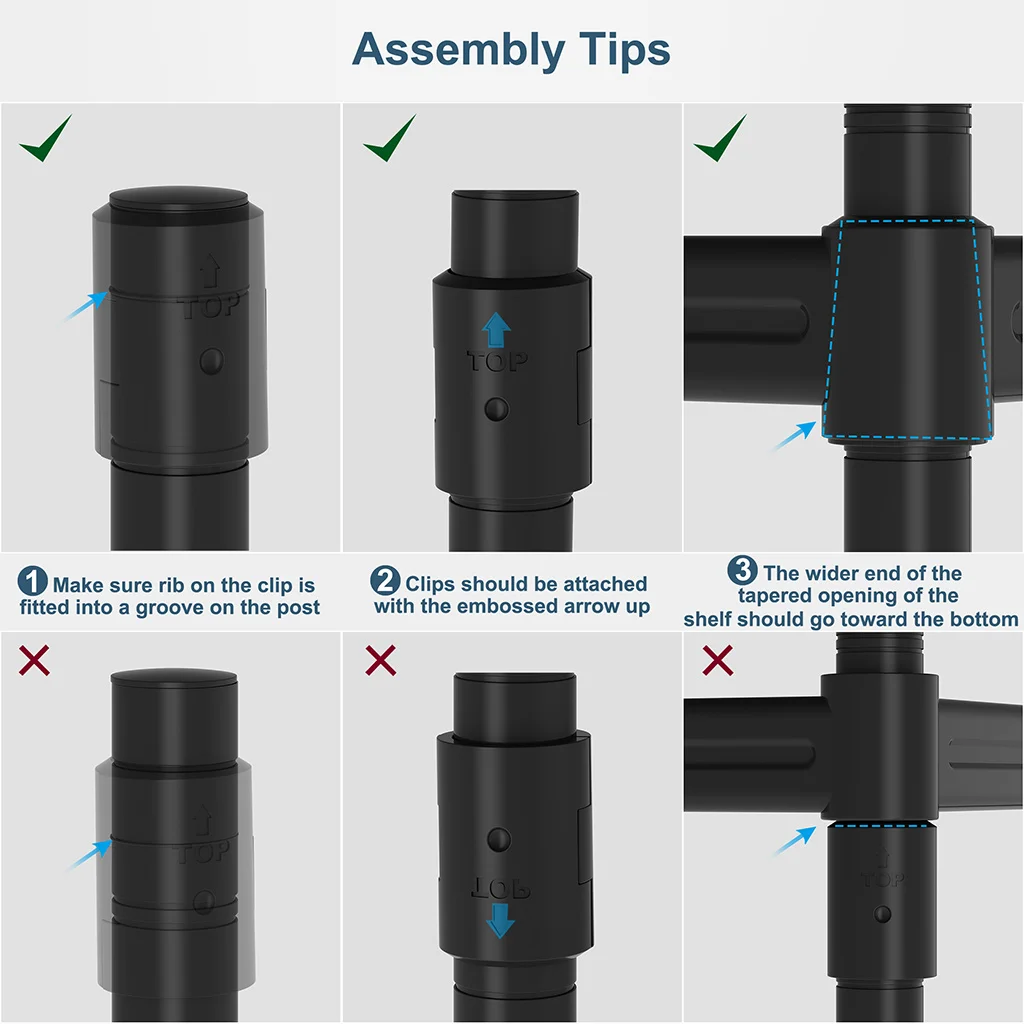 Assembly Tips

TOP

TOP

1 Make sure rib on the clip is fitted into a groove on the post

2 Clips should be attached with the embossed arrow up

3 The wider end of the tapered opening of the shelf should go toward the bottom

TOP

TOP

TOP