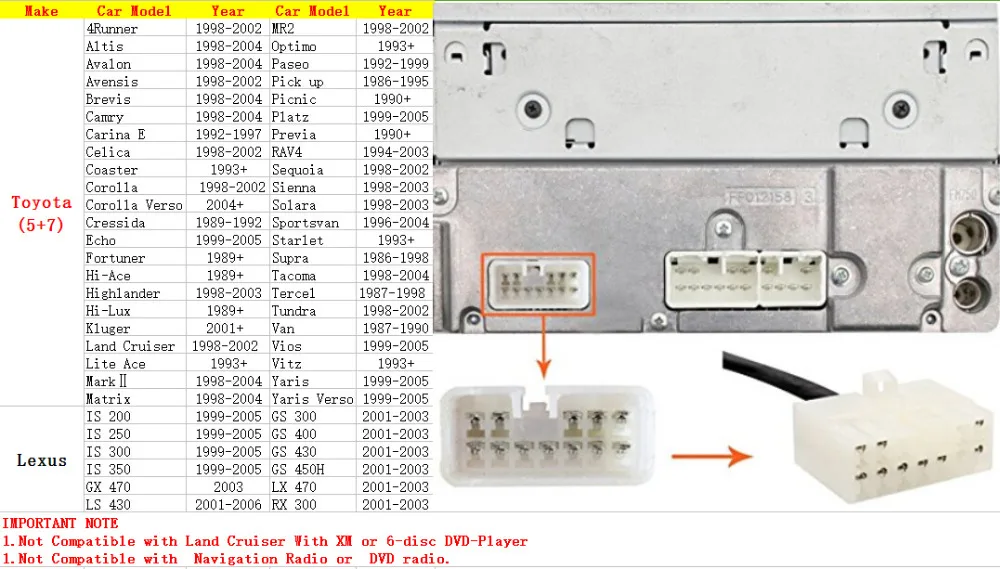 | Make | Car Model | Year | Car Model | Year |
|---|---|---|---|---|
| Toyota (5+7) | 4Runner | 1998-2002 | MR2 | 1998-2002 |
| | Altis | 1998-2004 | Optimo | 1993+ |
| | Avalon | 1998-2004 | Paseo | 1992-1999 |
| | Avensis | 1998-2002 | Pick up | 1986-1995 |
| | Brevis | 1998-2004 | Picnic | 1990+ |
| | Camry | 1998-2004 | Platz | 1999-2005 |
| | Carina E | 1992-1997 | Previa | 1990+ |
| | Celica | 1998-2002 | RAV4 | 1994-2003 |
| | Coaster | 1993+ | Sequoia | 1998-2002 |
| | Corolla | 1998-2002 | Sienna | 1998-2003 |
| | Corolla Verso | 2004+ | Solara | 1998-2003 |
| | Cressida | 1989-1992 | Sportsvan | 1996-2004 |
| | Echo | 1999-2005 | Starlet | 1993+ |
| | Fortuner | 1989+ | Supra | 1986-1998 |
| | Hi-Ace | 1989+ | Tacoma | 1998-2004 |
| | Highlander | 1998-2003 | Tercel | 1987-1998 |
| | Hi-Lux | 1989+ | Tundra | 1998-2002 |
| | Kluger | 2001+ | Van | 1987-1990 |
| | Land Cruiser | 1998-2002 | Vios | 1999-2005 |
| | Lite Ace | 1993+ | Vitz | 1993+ |
| | Mark II | 1998-2004 | Yaris | 1999-2005 |
| | Matrix | 1998-2004 | Yaris Verso | 1999-2005 |
| Lexus | IS 200 | 1999-2005 | GS 300 | 2001-2003 |
| | IS 250 | 1999-2005 | GS 400 | 2001-2003 |
| | IS 300 | 1999-2005 | GS 430 | 2001-2003 |
| | IS 350 | 1999-2005 | GS 450H | 2001-2003 |
| | GX 470 | 2003 | LX 470 | 2001-2003 |
| | LS 430 | 2001-2006 | RX 300 | 2001-2003 |

FF012158 3

IMPORTANT NOTE
1.Not Compatible with Land Cruiser With XM or 6-disc DVD-Player
1.Not Compatible with Navigation Radio or DVD radio.