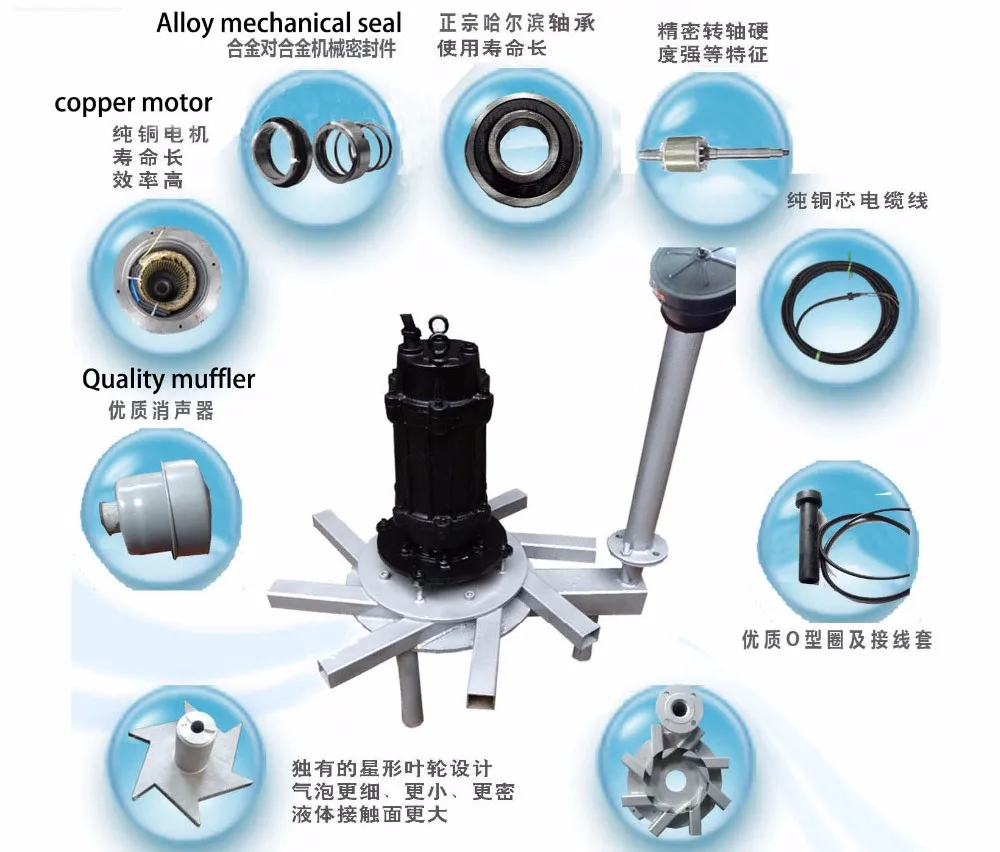 Alloy mechanical seal
合金对合金机械密封件

正宗哈尔滨轴承
使用寿命长

精密转轴硬
度强等特征

copper motor
纯铜电机
寿命长
效率高

纯铜芯电缆线

Quality muffler
优质消声器

优质O型圈及接线套

独有的星形叶轮设计
气泡更细、更小、更密
液体接触面更大