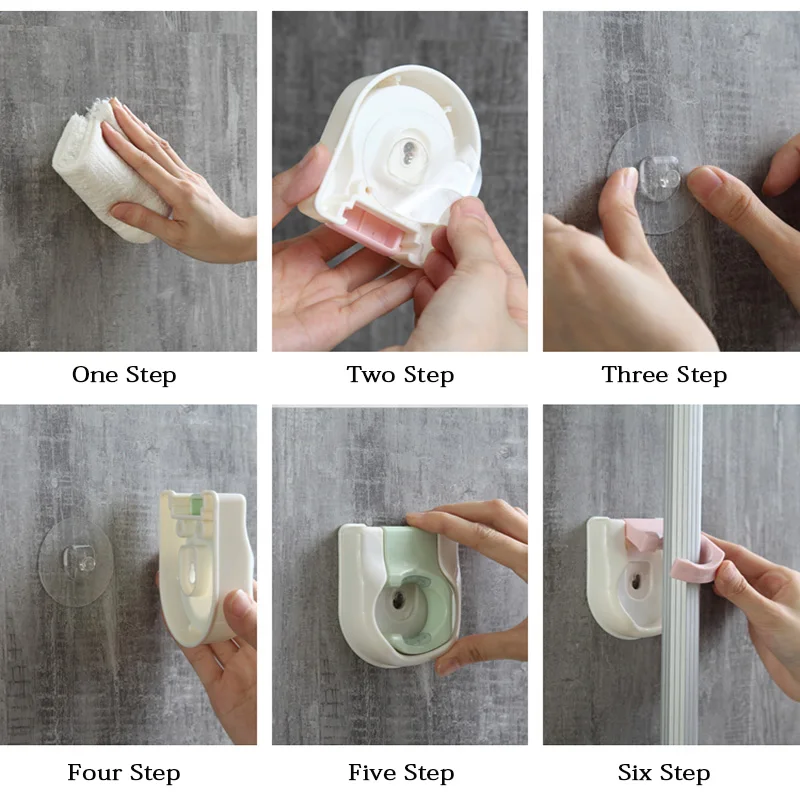 One Step

Two Step

Three Step

Four Step

Five Step

Six Step