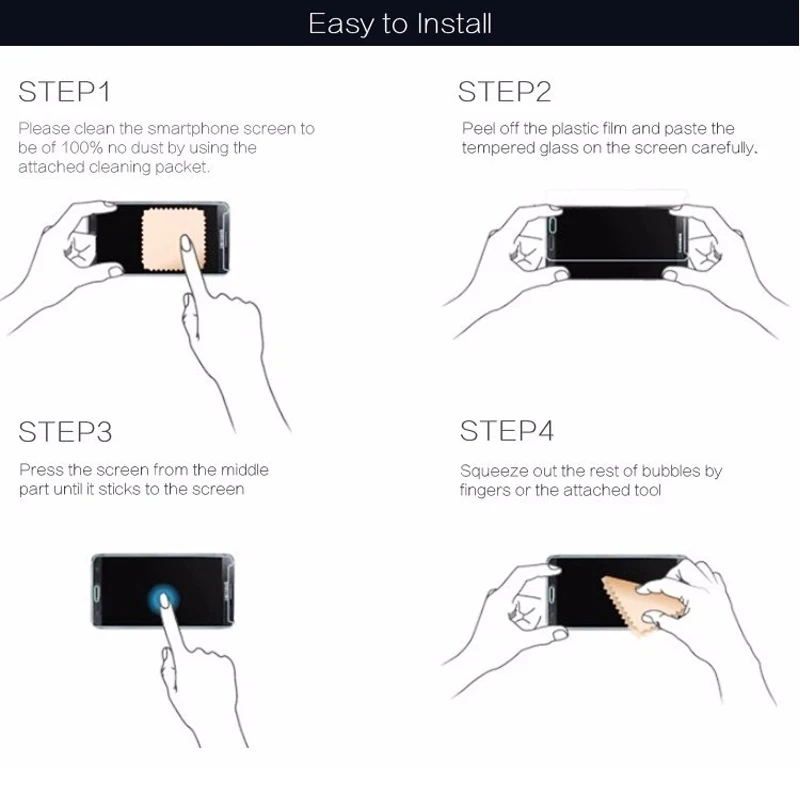 Easy to Install

STEP1

Please clean the smartphone screen to be of 100% no dust by using the attached cleaning packet.

STEP2

Peel off the plastic film and paste the tempered glass on the screen carefully.

STEP3

Press the screen from the middle part until it sticks to the screen

STEP4

Squeeze out the rest of bubbles by fingers or the attached tool