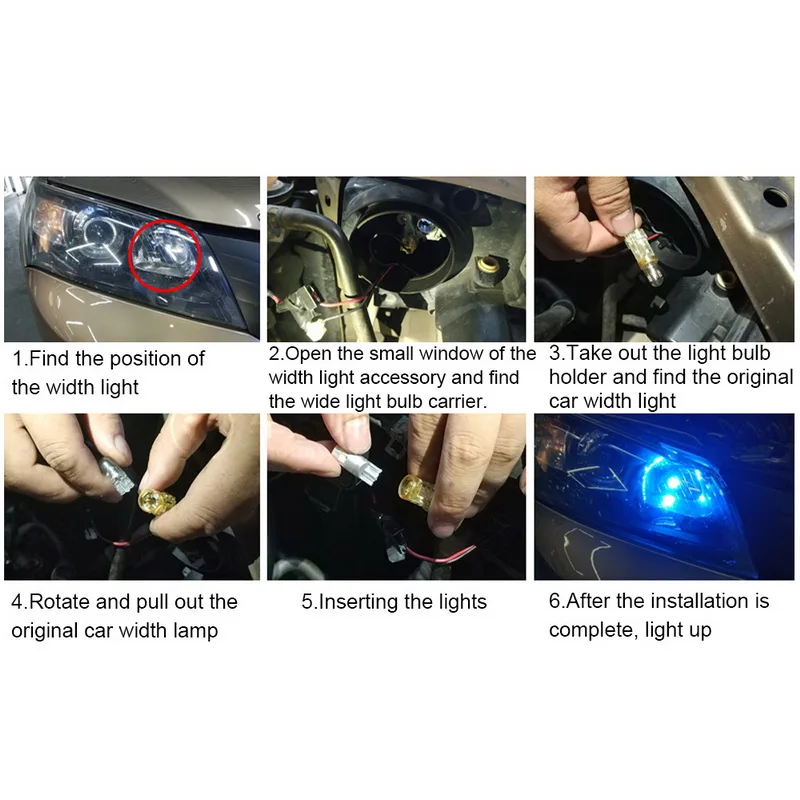 1.Find the position of the width light

2.Open the small window of the width light accessory and find the wide light bulb carrier.

3.Take out the light bulb holder and find the original car width light

4.Rotate and pull out the original car width lamp

5.Inserting the lights

6.After the installation is complete, light up