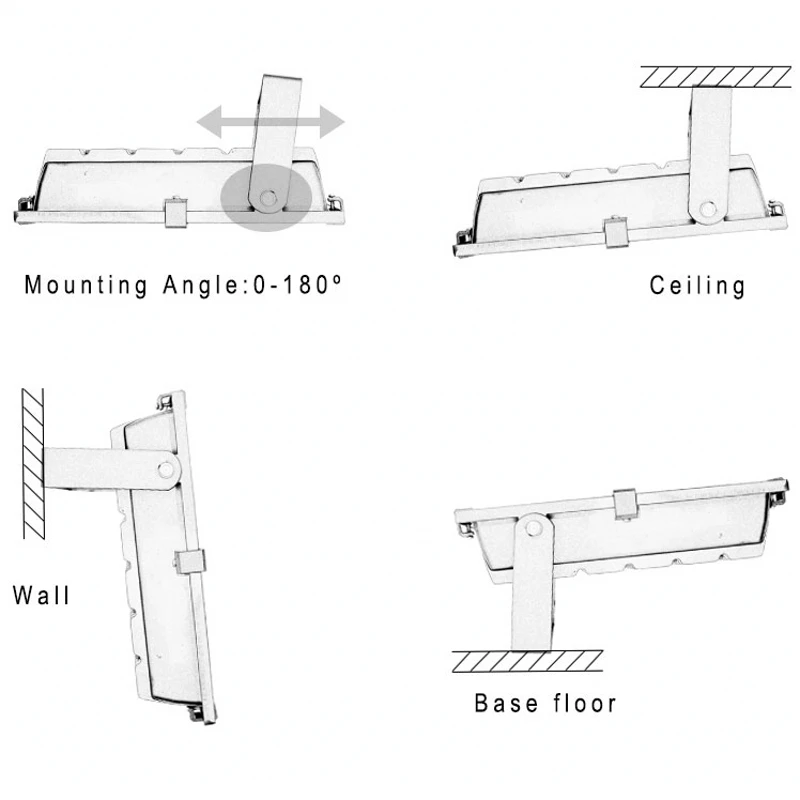 Mounting Angle:0-180º

Ceiling

Wall

Base floor