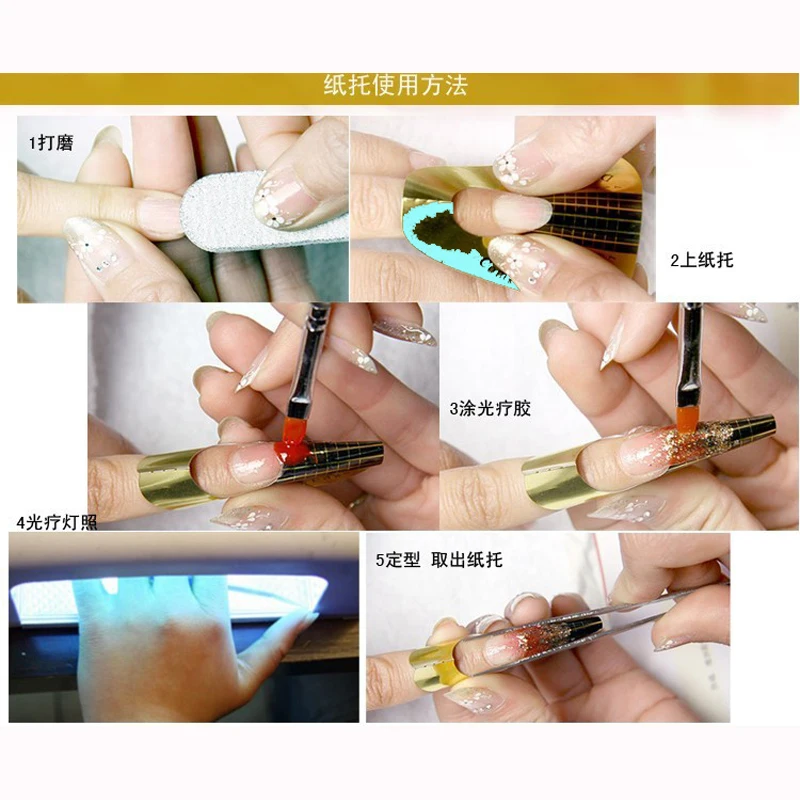 纸托使用方法

1打磨

2上纸托

3涂光疗胶

4光疗灯照

5定型 取出纸托