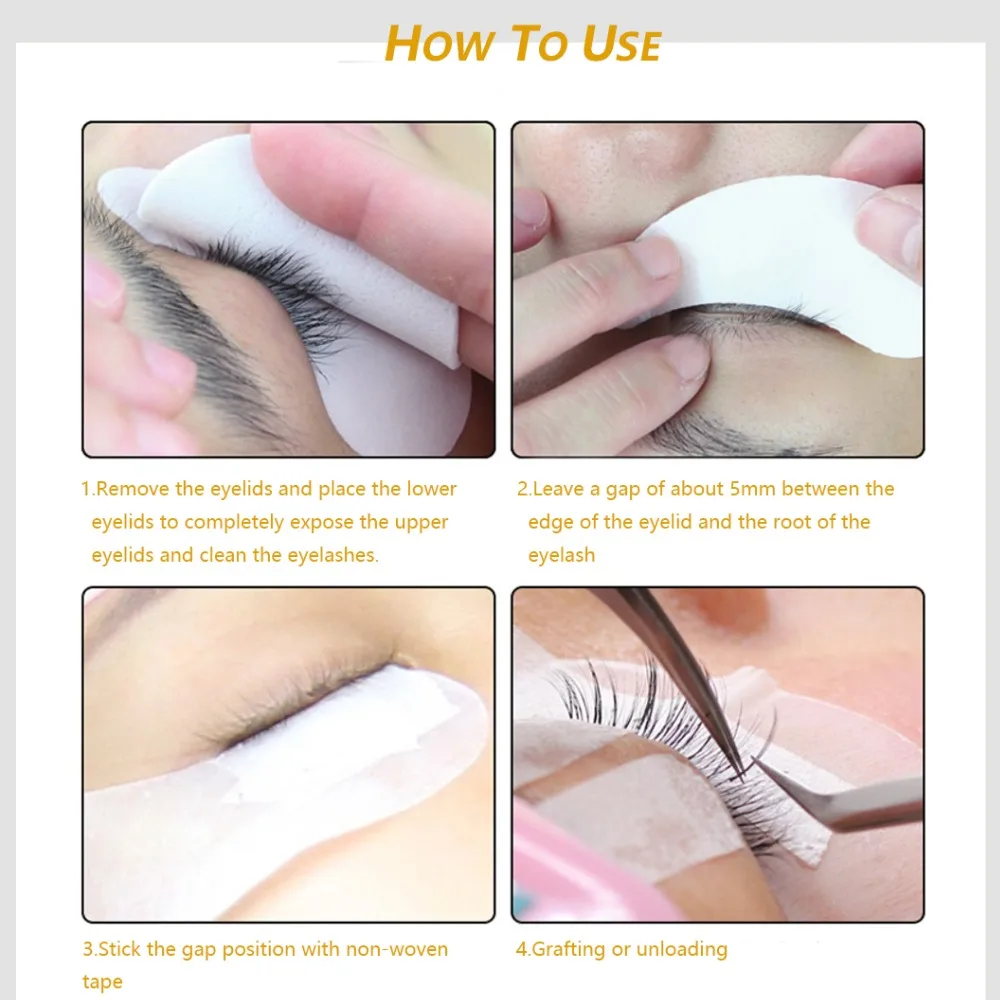 HOW TO USE

1.Remove the eyelids and place the lower eyelids to completely expose the upper eyelids and clean the eyelashes.

2.Leave a gap of about 5mm between the edge of the eyelid and the root of the eyelash

3.Stick the gap position with non-woven tape

4.Grafting or unloading