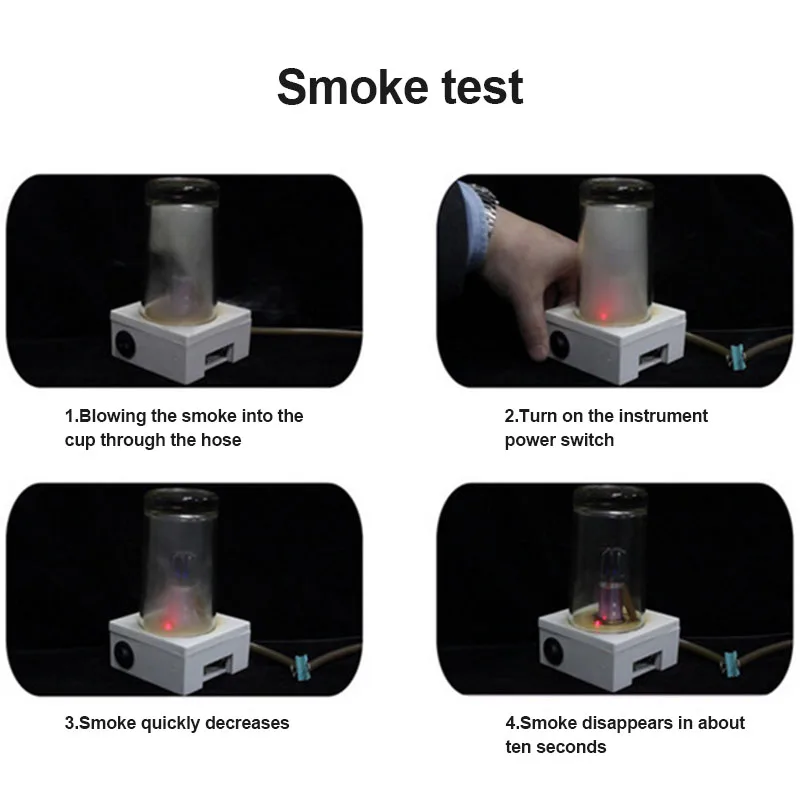 Smoke test

1.Blowing the smoke into the cup through the hose

2.Turn on the instrument power switch

3.Smoke quickly decreases

4.Smoke disappears in about ten seconds