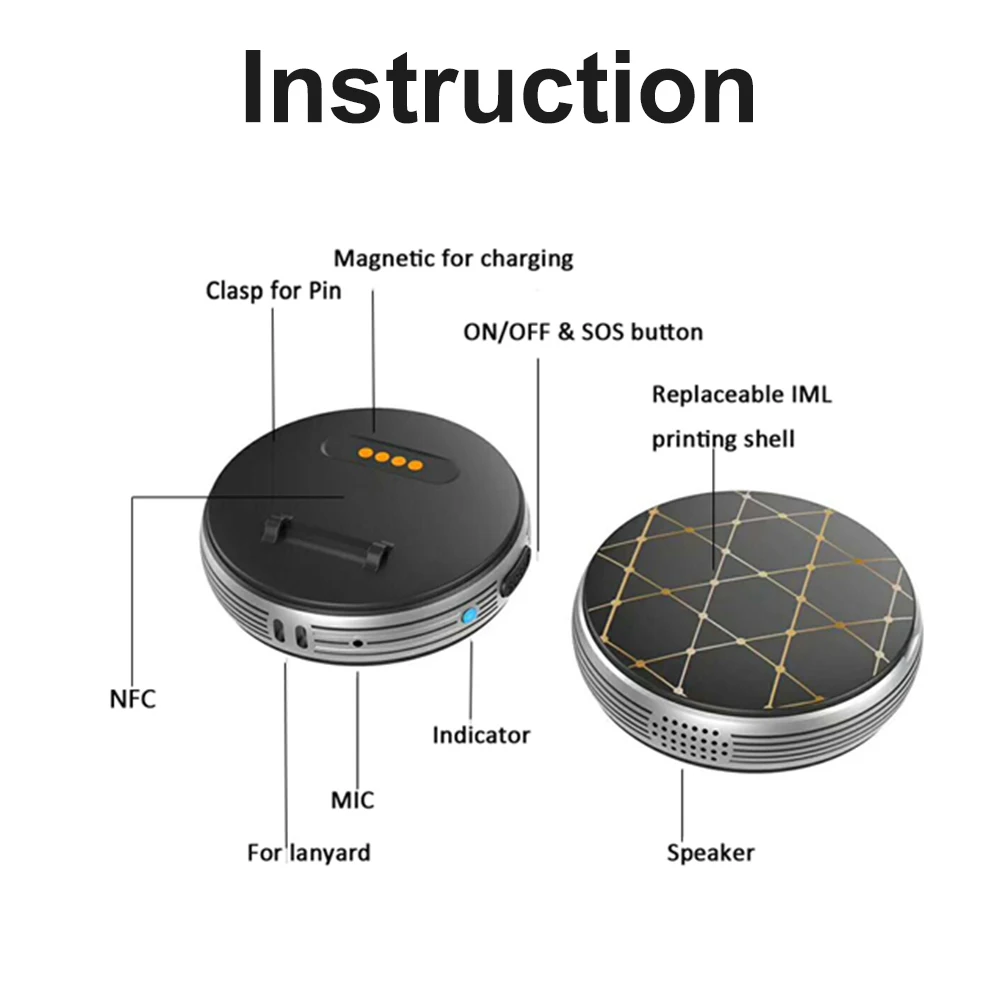 Instruction

Magnetic for charging

Clasp for Pin

ON/OFF & SOS button

Replaceable IML printing shell

NFC

Indicator

MIC

For lanyard

Speaker