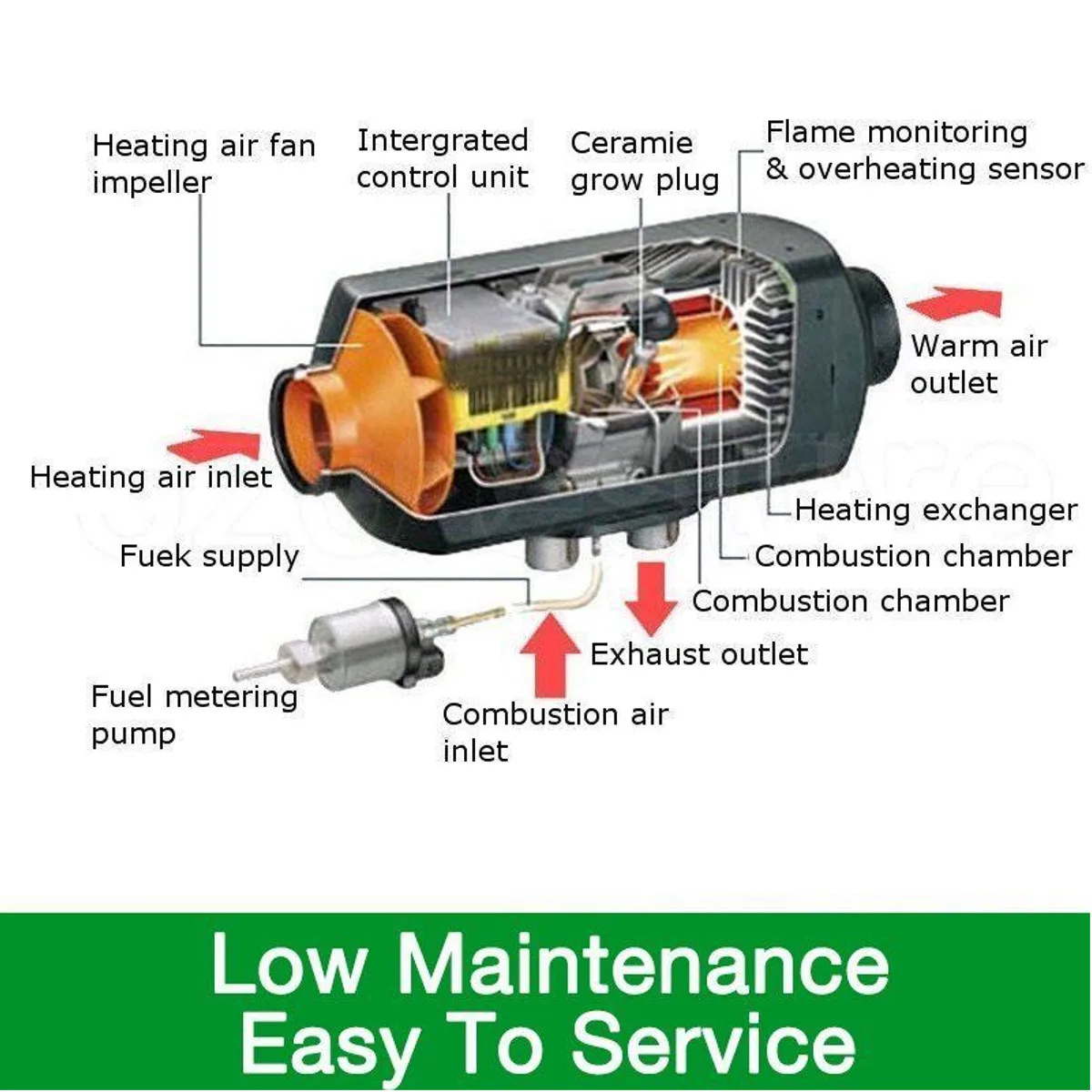 Heating air fan impeller

Intergrated control unit

Ceramie grow plug

Flame monitoring & overheating sensor

Warm air outlet

Heating air inlet

Heating exchanger

Combustion chamber

Combustion chamber

Fuek supply

Exhaust outlet

Fuel metering pump

Combustion air inlet

Low Maintenance
Easy To Service