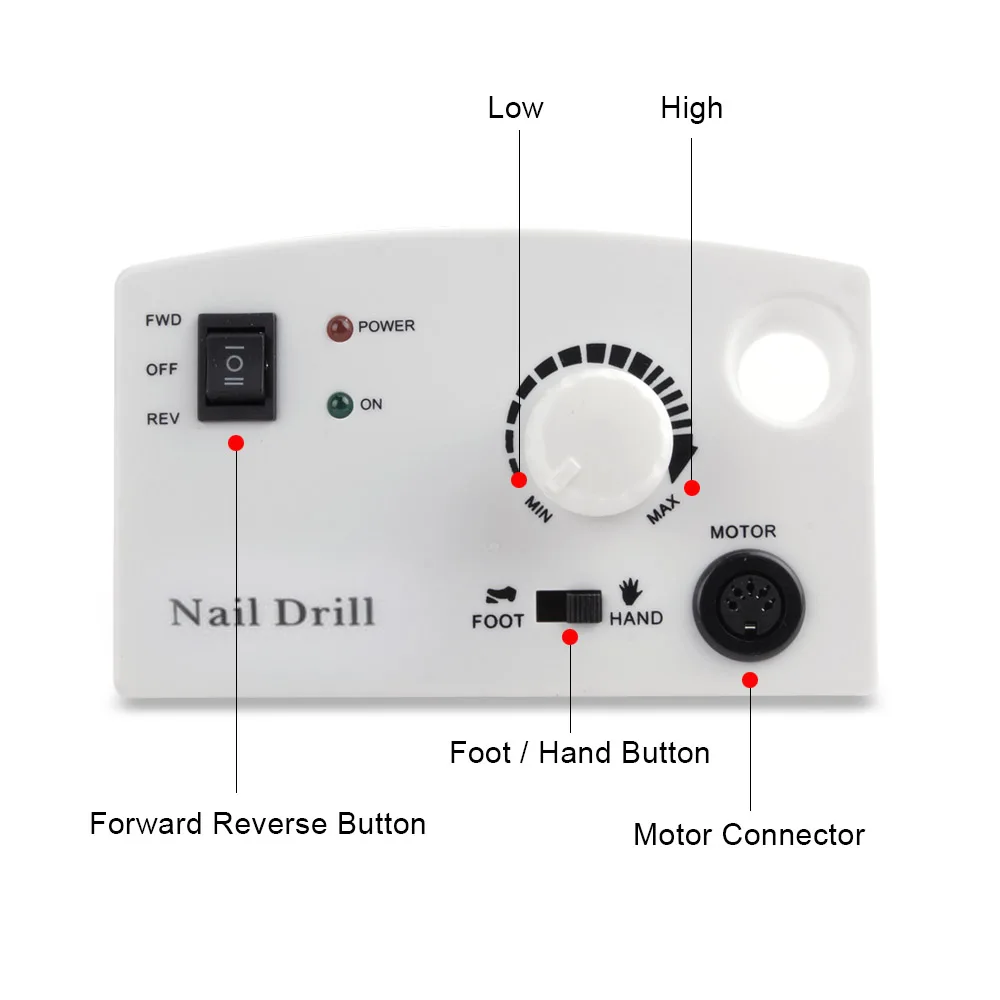 Low

High

FWD

OFF

REV

POWER

ON

MIN

MAX

MOTOR

Nail Drill

FOOT

HAND

Foot / Hand Button

Forward Reverse Button

Motor Connector