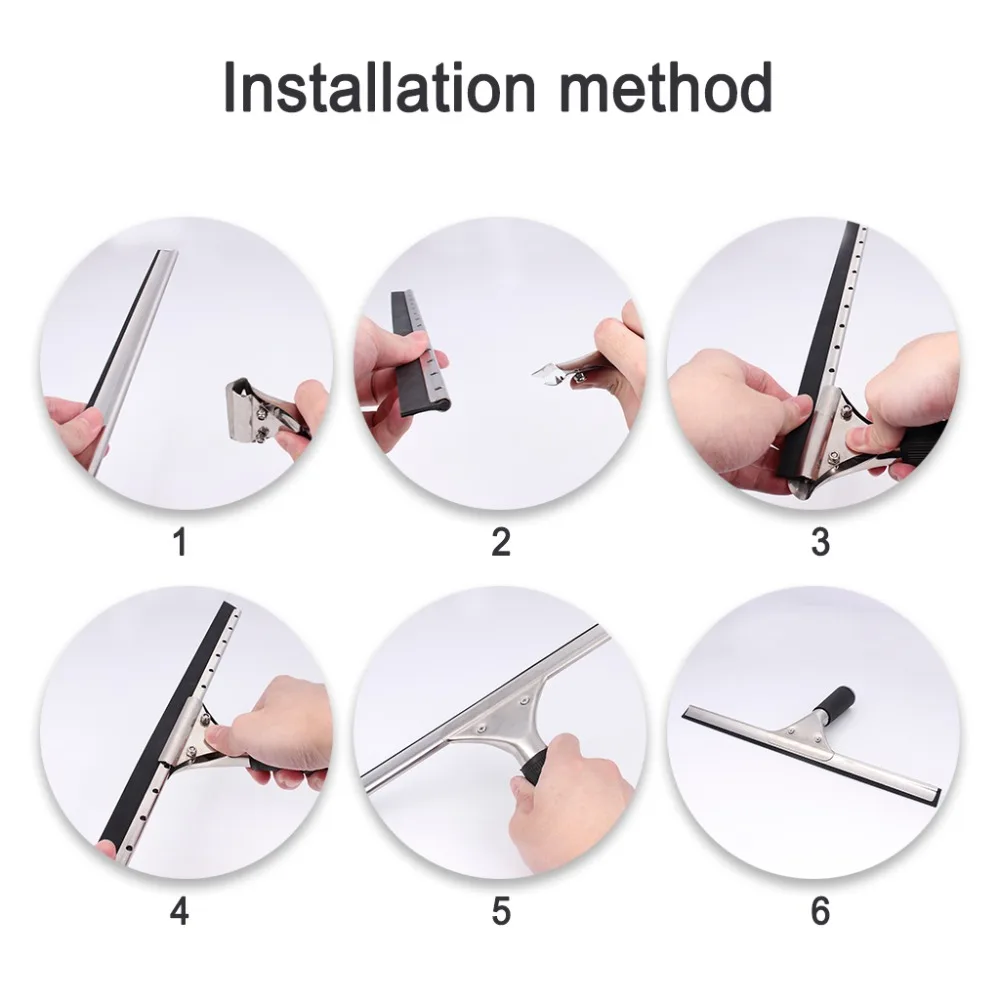 Installation method

1

2

3

4

5

6