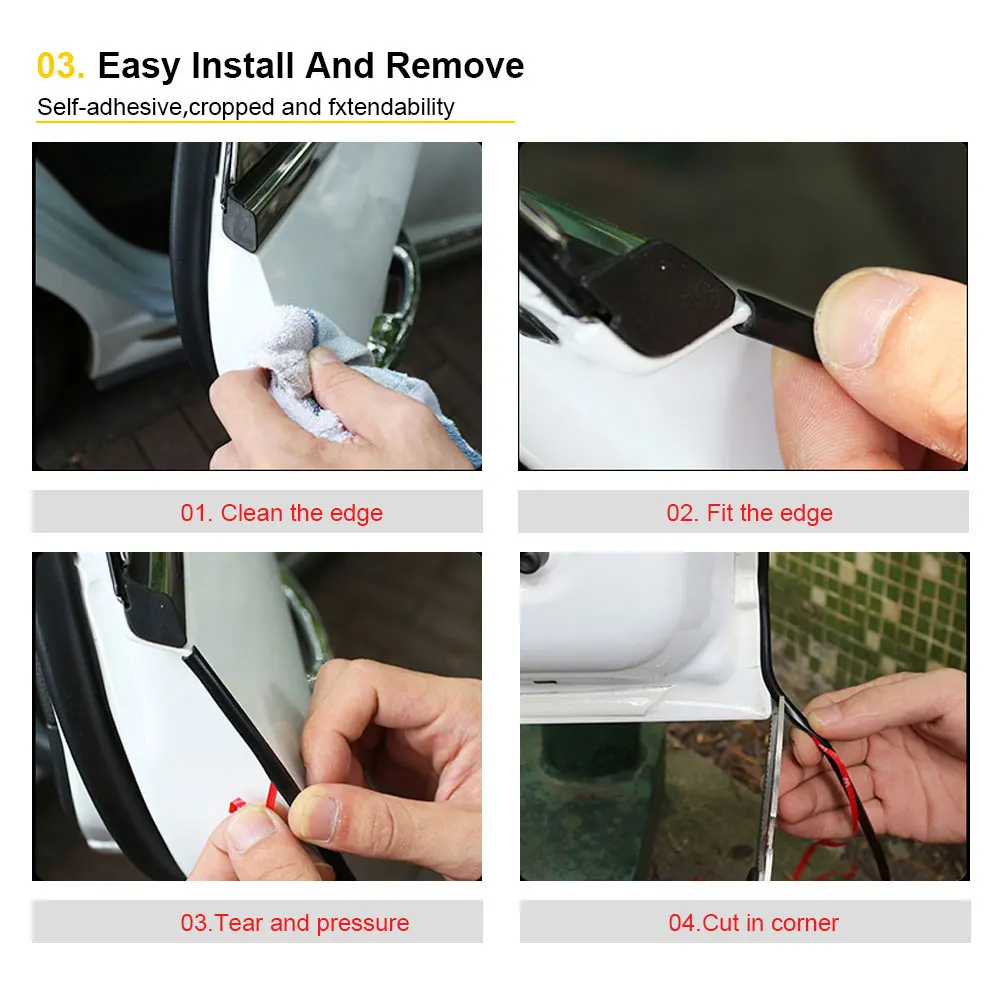 03. Easy Install And Remove

Self-adhesive,cropped and fxtendability

01. Clean the edge

02. Fit the edge

03.Tear and pressure

04.Cut in corner