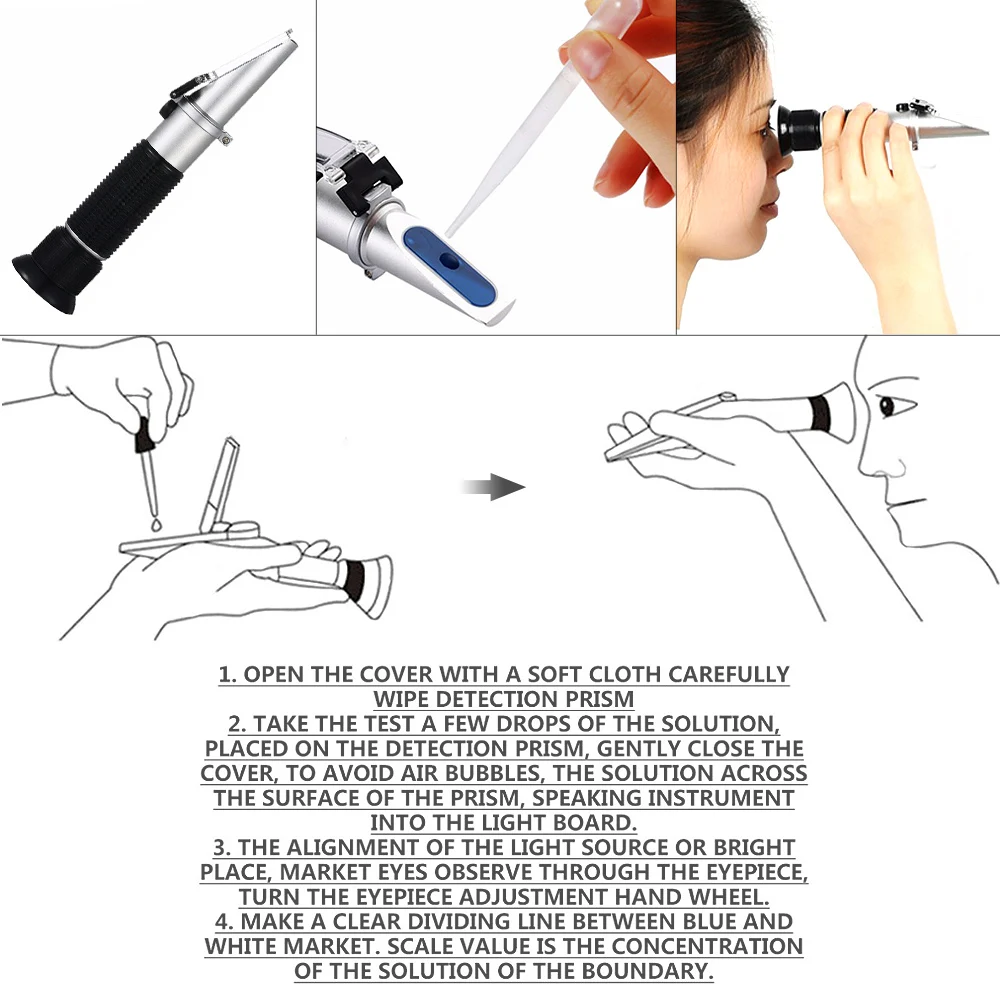 1. OPEN THE COVER WITH A SOFT CLOTH CAREFULLY WIPE DETECTION PRISM
2. TAKE THE TEST A FEW DROPS OF THE SOLUTION, PLACED ON THE DETECTION PRISM, GENTLY CLOSE THE COVER, TO AVOID AIR BUBBLES, THE SOLUTION ACROSS THE SURFACE OF THE PRISM, SPEAKING INSTRUMENT INTO THE LIGHT BOARD.
3. THE ALIGNMENT OF THE LIGHT SOURCE OR BRIGHT PLACE, MARKET EYES OBSERVE THROUGH THE EYEPIECE, TURN THE EYEPIECE ADJUSTMENT HAND WHEEL.
4. MAKE A CLEAR DIVIDING LINE BETWEEN BLUE AND WHITE MARKET. SCALE VALUE IS THE CONCENTRATION OF THE SOLUTION OF THE BOUNDARY.