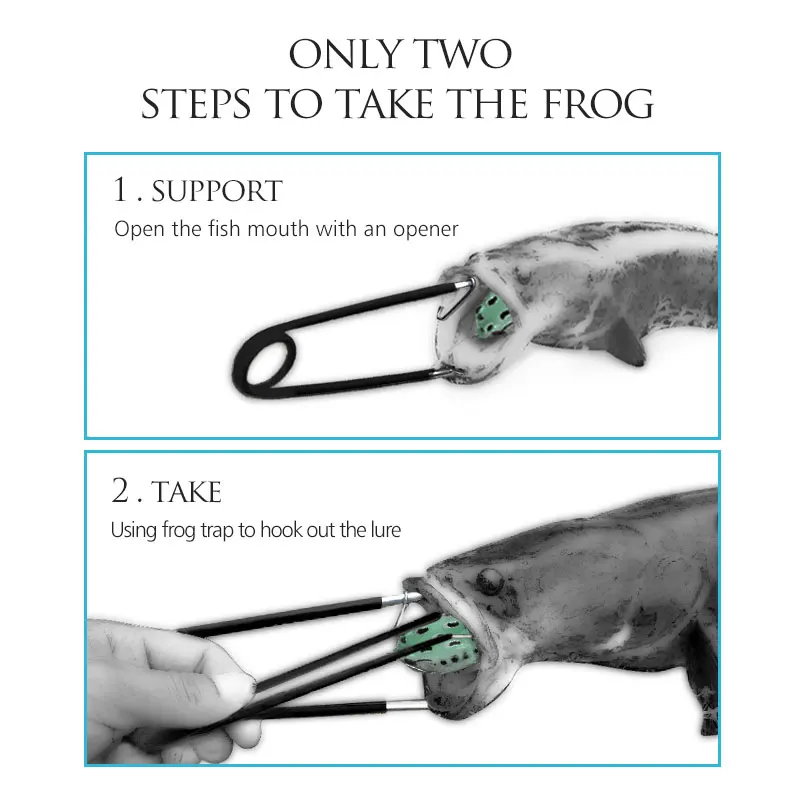 ONLY TWO
STEPS TO TAKE THE FROG

1 . SUPPORT
Open the fish mouth with an opener

2 . TAKE
Using frog trap to hook out the lure