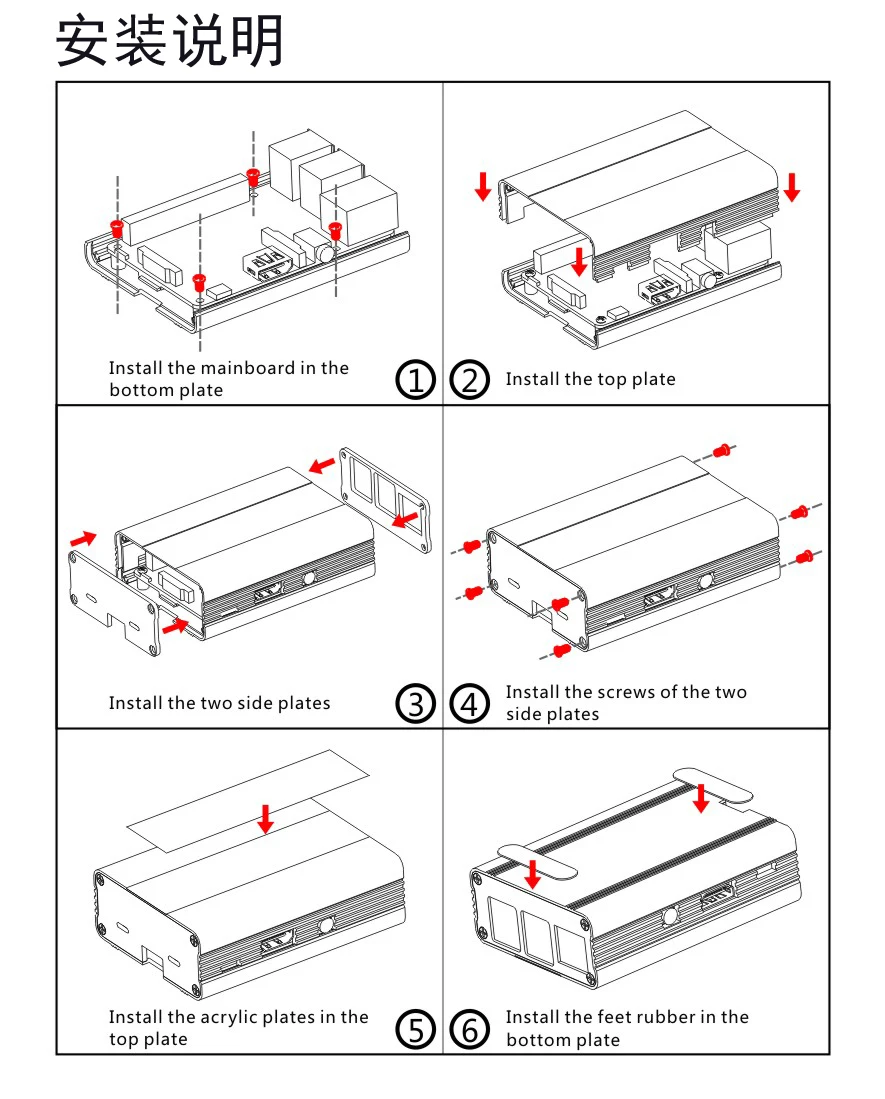 安装说明

Install the mainboard in the bottom plate ①

② Install the top plate

Install the two side plates ③

④ Install the screws of the two side plates

Install the acrylic plates in the top plate ⑤

⑥ Install the feet rubber in the bottom plate