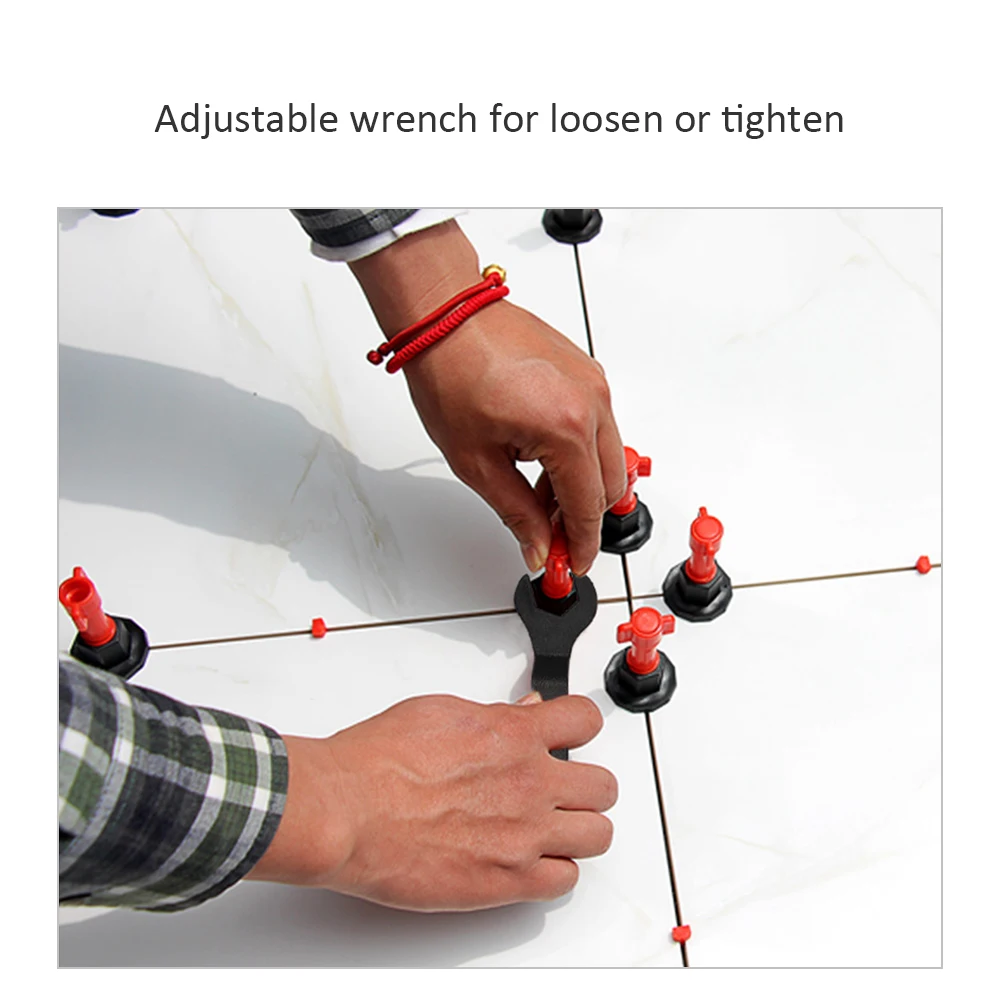 Adjustable wrench for loosen or tighten