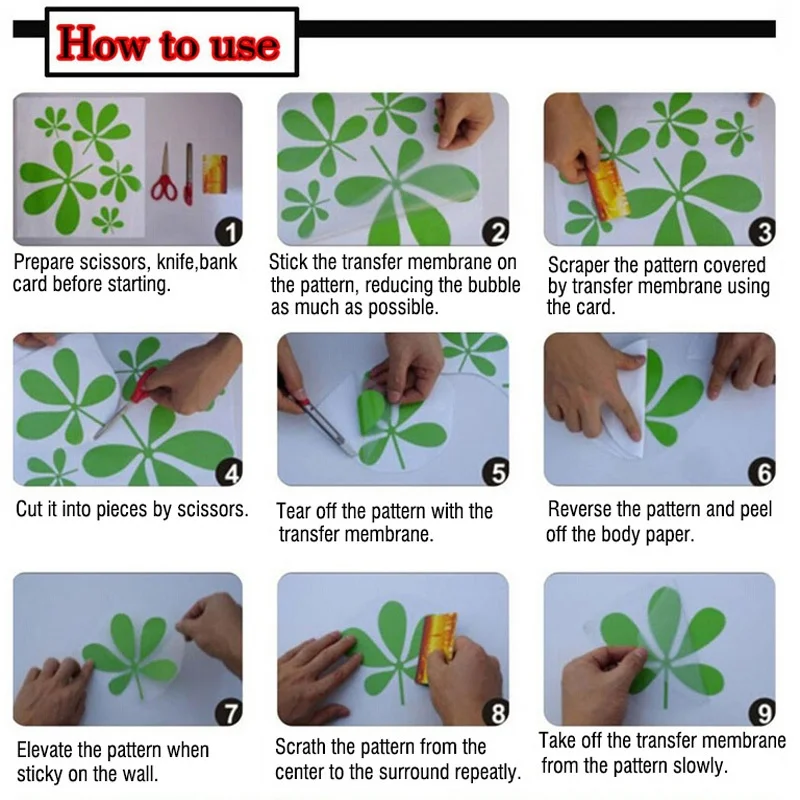 How to use

1
Prepare scissors, knife,bank card before starting.

2
Stick the transfer membrane on the pattern, reducing the bubble as much as possible.

3
Scraper the pattern covered by transfer membrane using the card.

4
Cut it into pieces by scissors.

5
Tear off the pattern with the transfer membrane.

6
Reverse the pattern and peel off the body paper.

7
Elevate the pattern when sticky on the wall.

8
Scrath the pattern from the center to the surround repeatly.

9
Take off the transfer membrane from the pattern slowly.