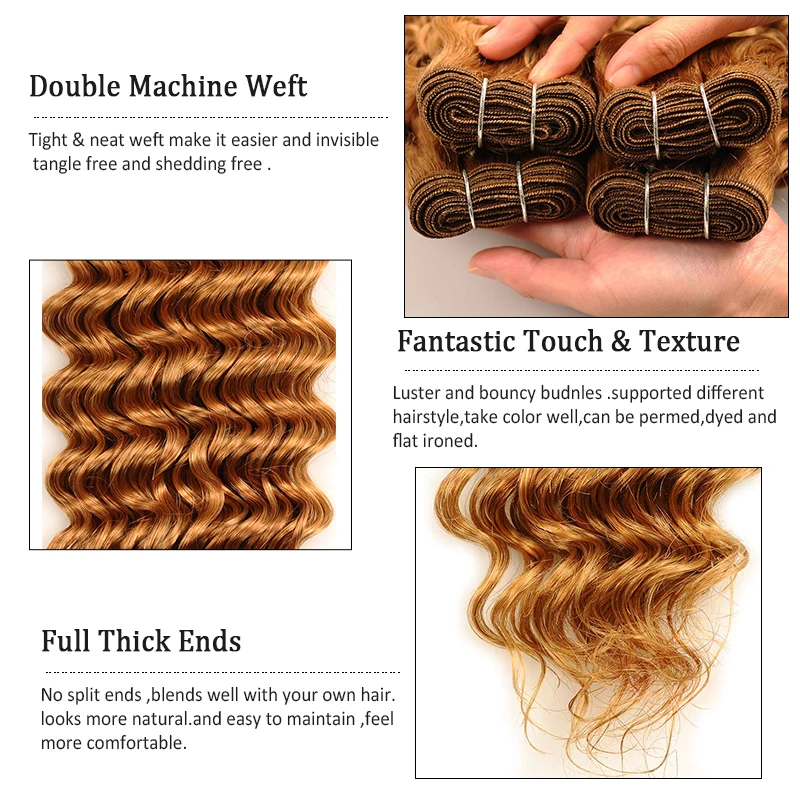 Double Machine Weft

Tight & neat weft make it easier and invisible tangle free and shedding free .

Fantastic Touch & Texture

Luster and bouncy budnles .supported different hairstyle,take color well,can be permed,dyed and flat ironed.

Full Thick Ends

No split ends ,blends well with your own hair. looks more natural.and easy to maintain ,feel more comfortable.