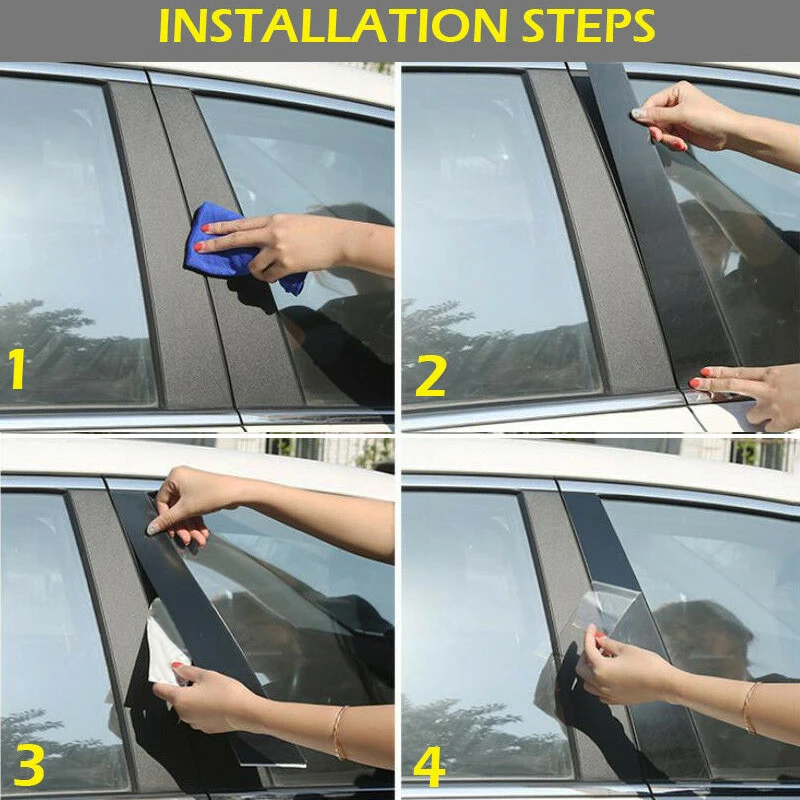 INSTALLATION STEPS

1

2

3

4