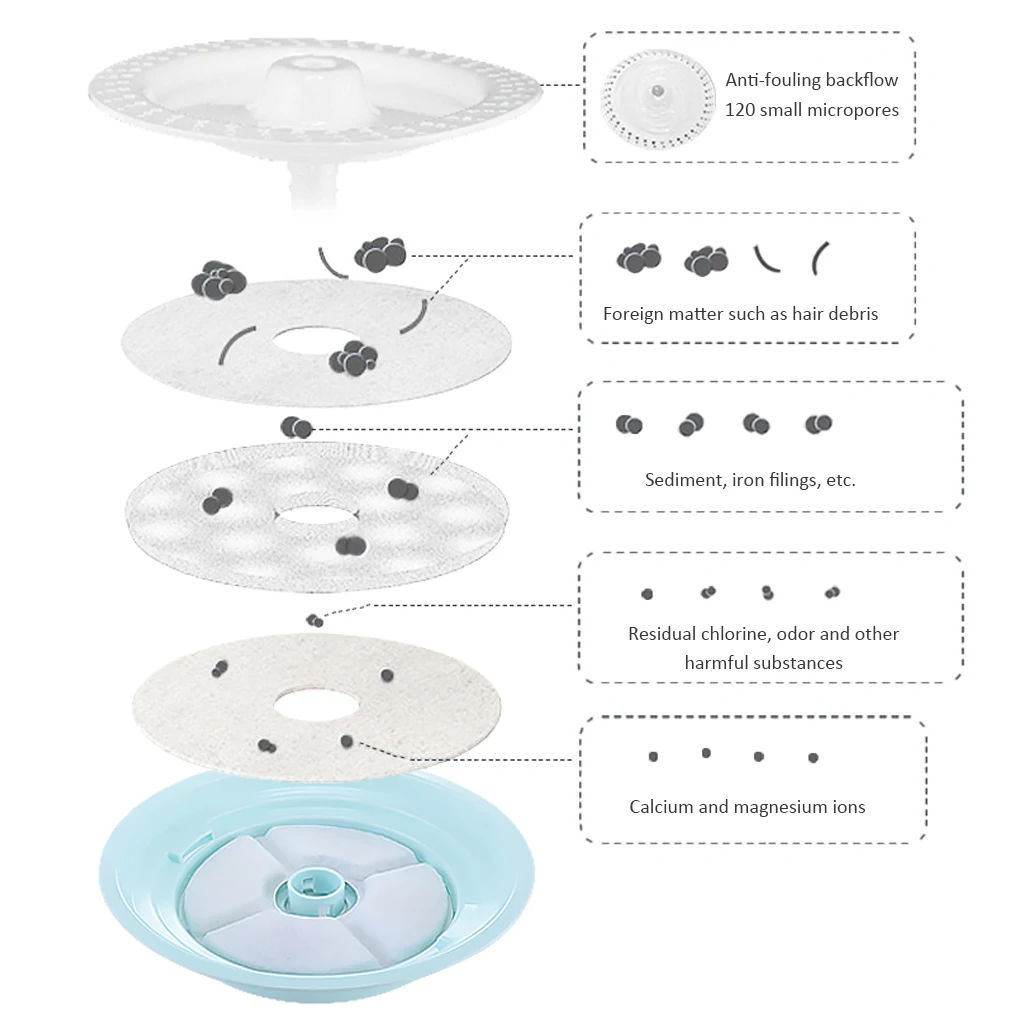 Anti-fouling backflow
120 small micropores

Foreign matter such as hair debris

Sediment, iron filings, etc.

Residual chlorine, odor and other harmful substances

Calcium and magnesium ions