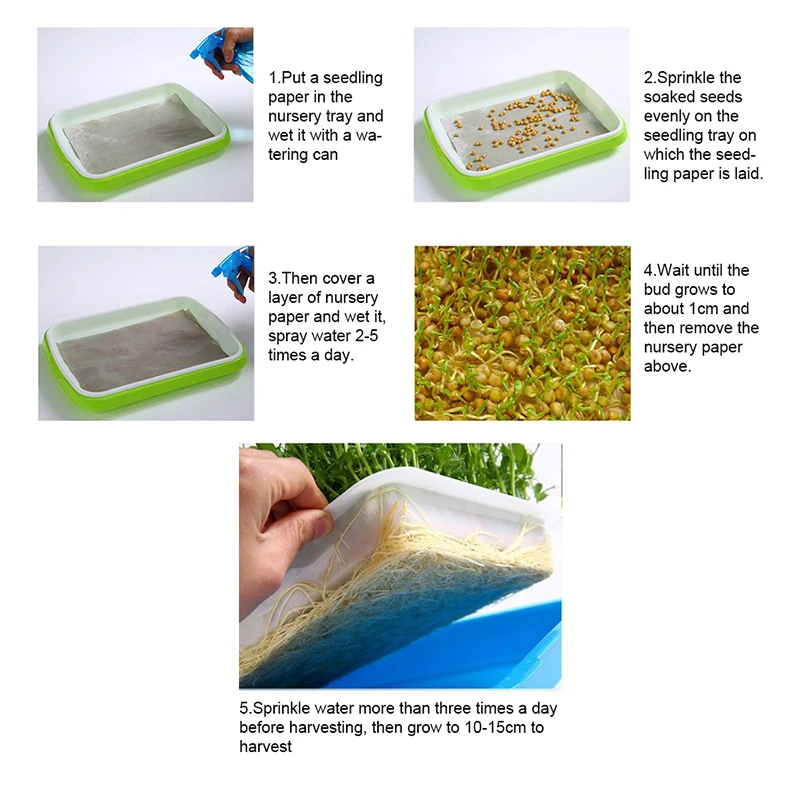 1.Put a seedling paper in the nursery tray and wet it with a watering can

2.Sprinkle the soaked seeds evenly on the seedling tray on which the seedling paper is laid.

3.Then cover a layer of nursery paper and wet it, spray water 2-5 times a day.

4.Wait until the bud grows to about 1cm and then remove the nursery paper above.

5.Sprinkle water more than three times a day before harvesting, then grow to 10-15cm to harvest