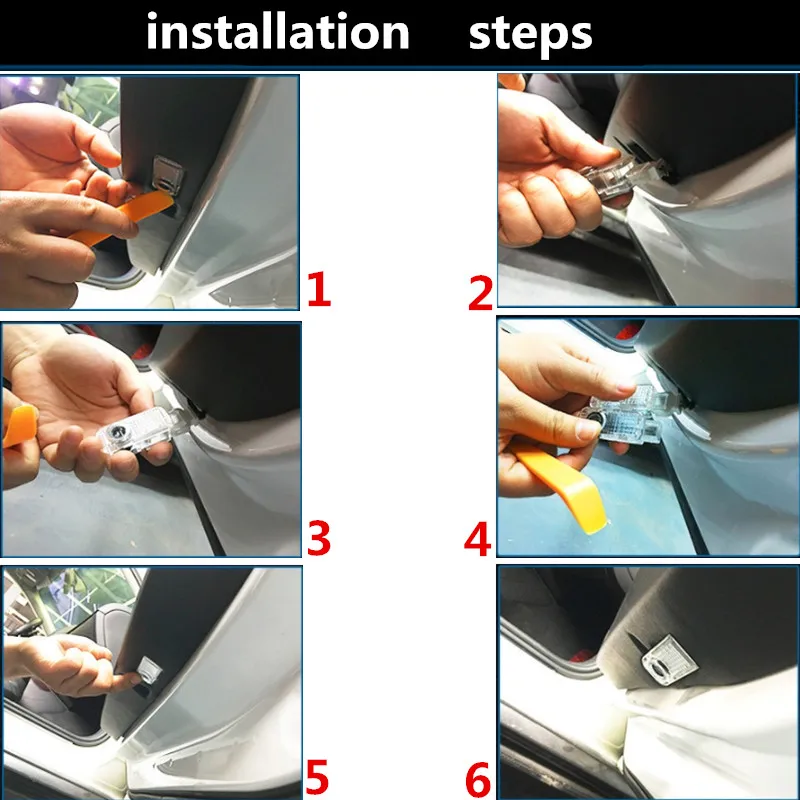 installation steps

1

2

3

4

5

6