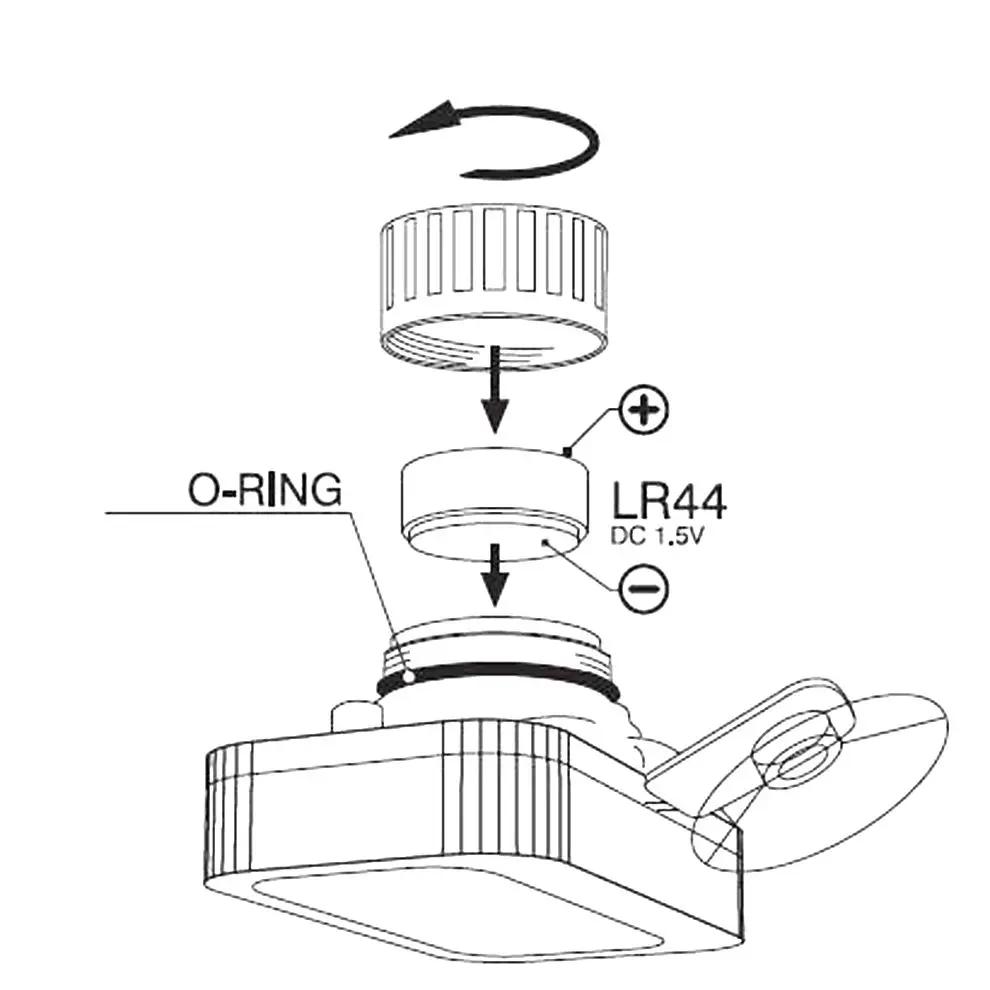 +
O-RING
LR44
DC 1.5V
−