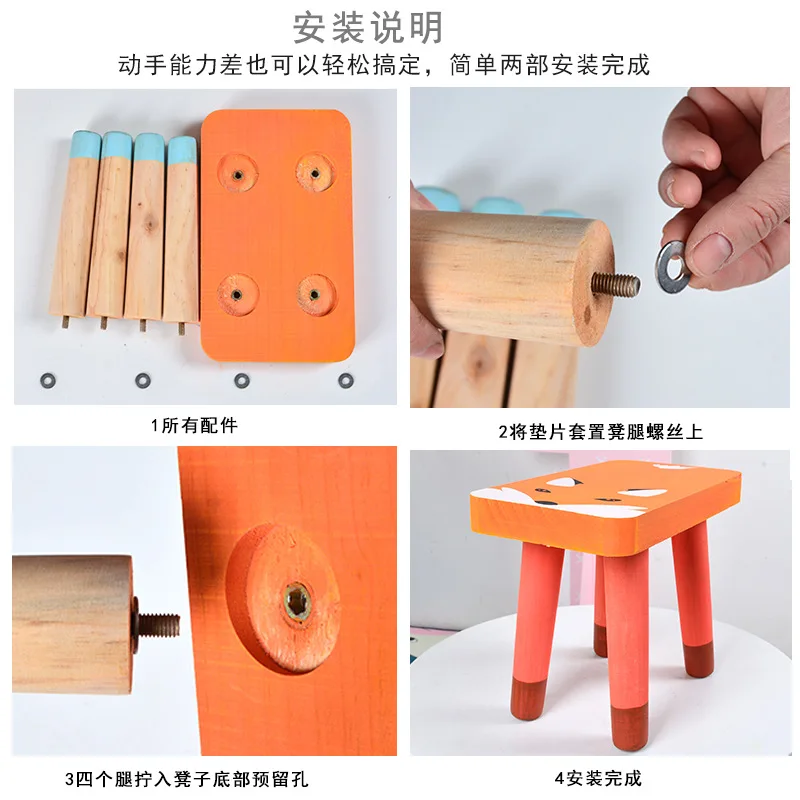 安装说明

动手能力差也可以轻松搞定，简单两部安装完成

1所有配件

2将垫片套置凳腿螺丝上

3四个腿拧入凳子底部预留孔

4安装完成