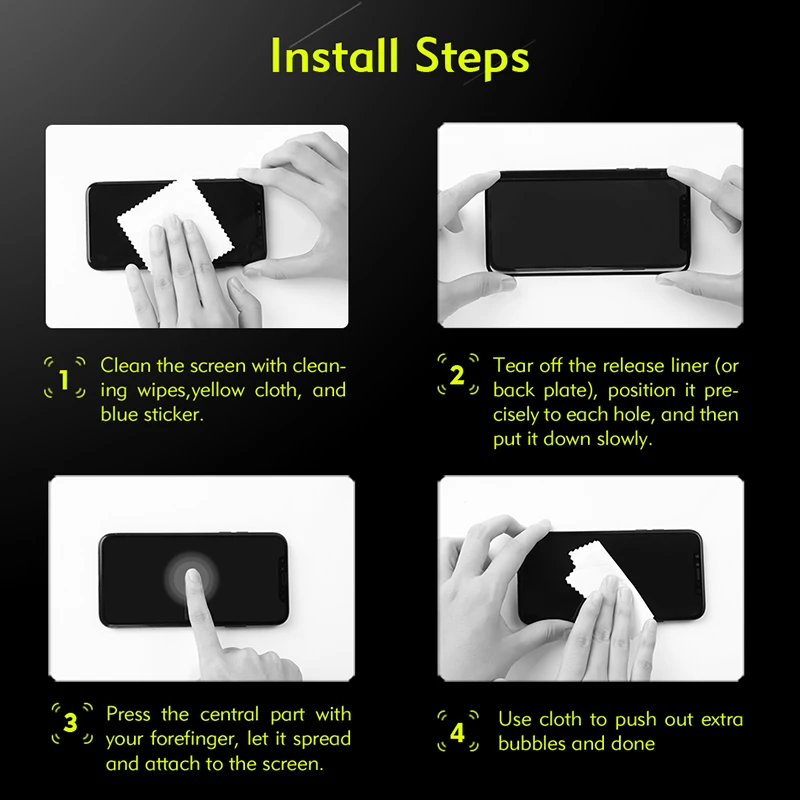 Install Steps

1 Clean the screen with cleaning wipes,yellow cloth, and blue sticker.

2 Tear off the release liner (or back plate), position it precisely to each hole, and then put it down slowly.

3 Press the central part with your forefinger, let it spread and attach to the screen.

4 Use cloth to push out extra bubbles and done